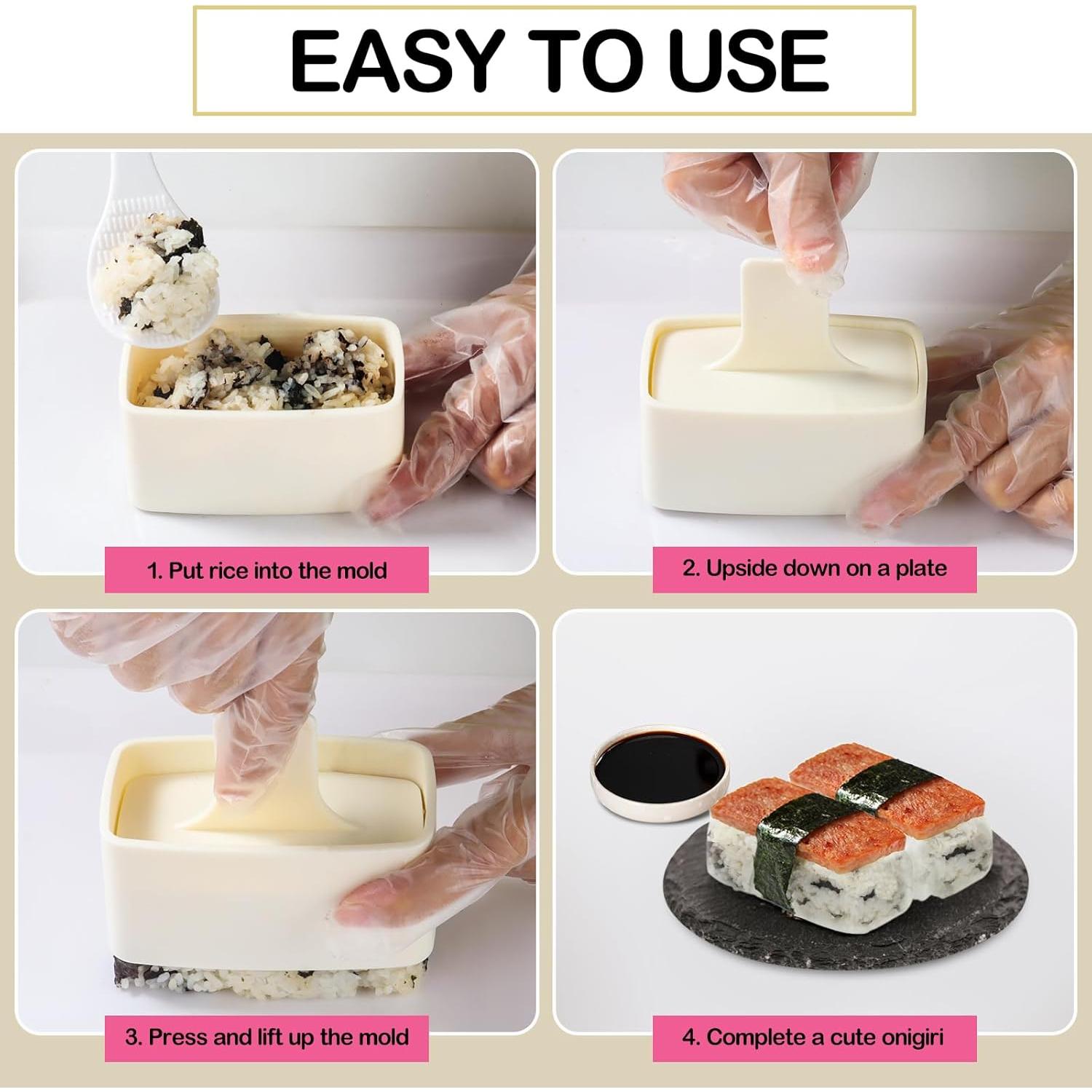 EASY TO USE

1. Put rice into the mold

2. Upside down on a plate

3. Press and lift up the mold

4. Complete a cute onigiri