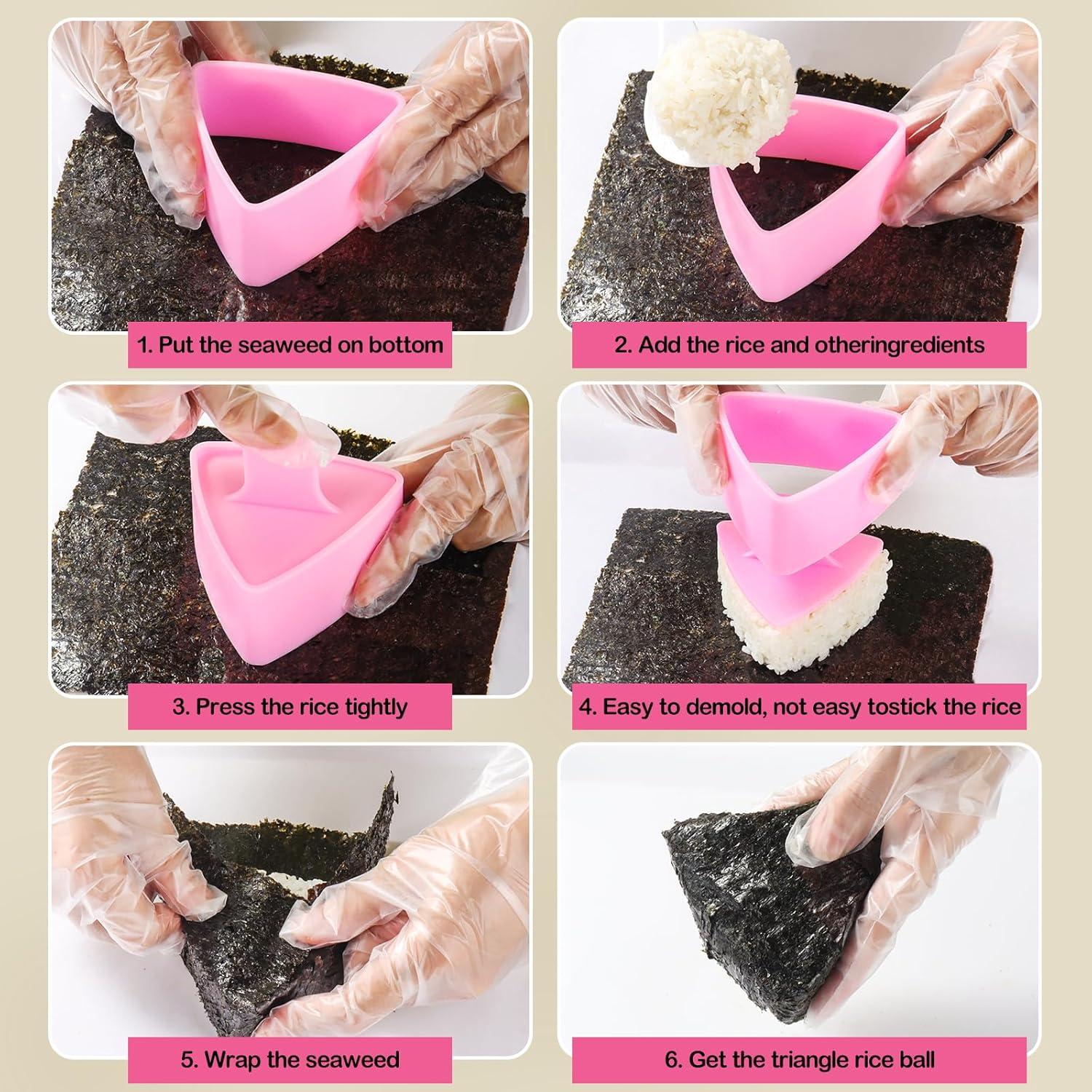 1. Put the seaweed on bottom

2. Add the rice and otheringredients

3. Press the rice tightly

4. Easy to demold, not easy tostick the rice

5. Wrap the seaweed

6. Get the triangle rice ball