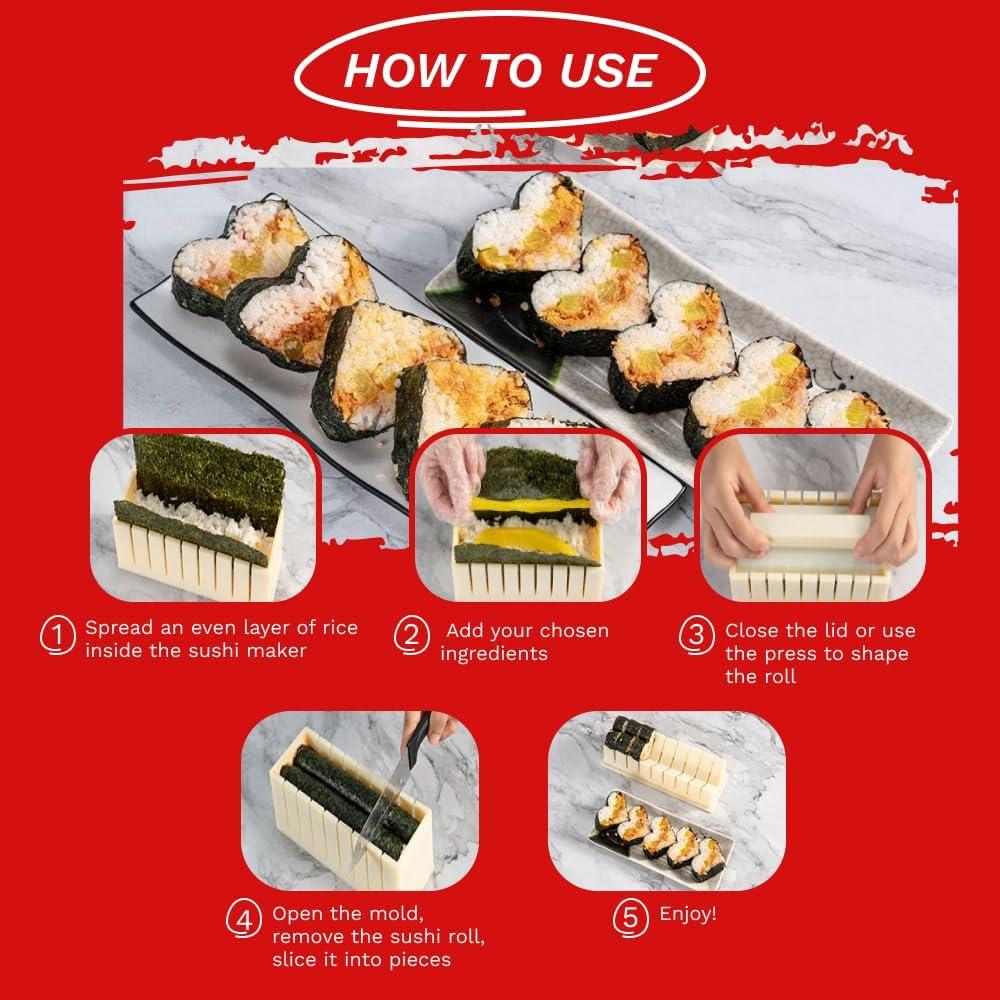 HOW TO USE

1 Spread an even layer of rice inside the sushi maker

2 Add your chosen ingredients

3 Close the lid or use the press to shape the roll

4 Open the mold, remove the sushi roll, slice it into pieces

5 Enjoy!