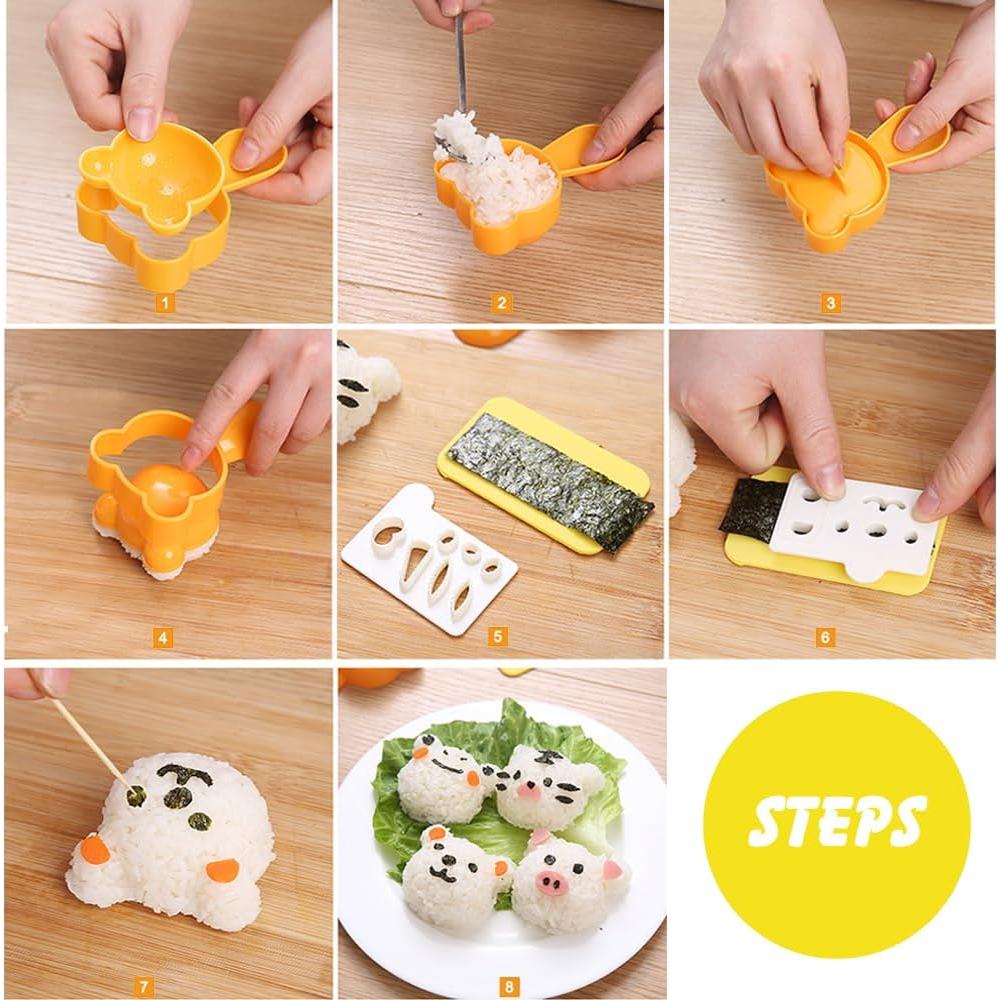 1

2

3

4

5

6

7

8

STEPS