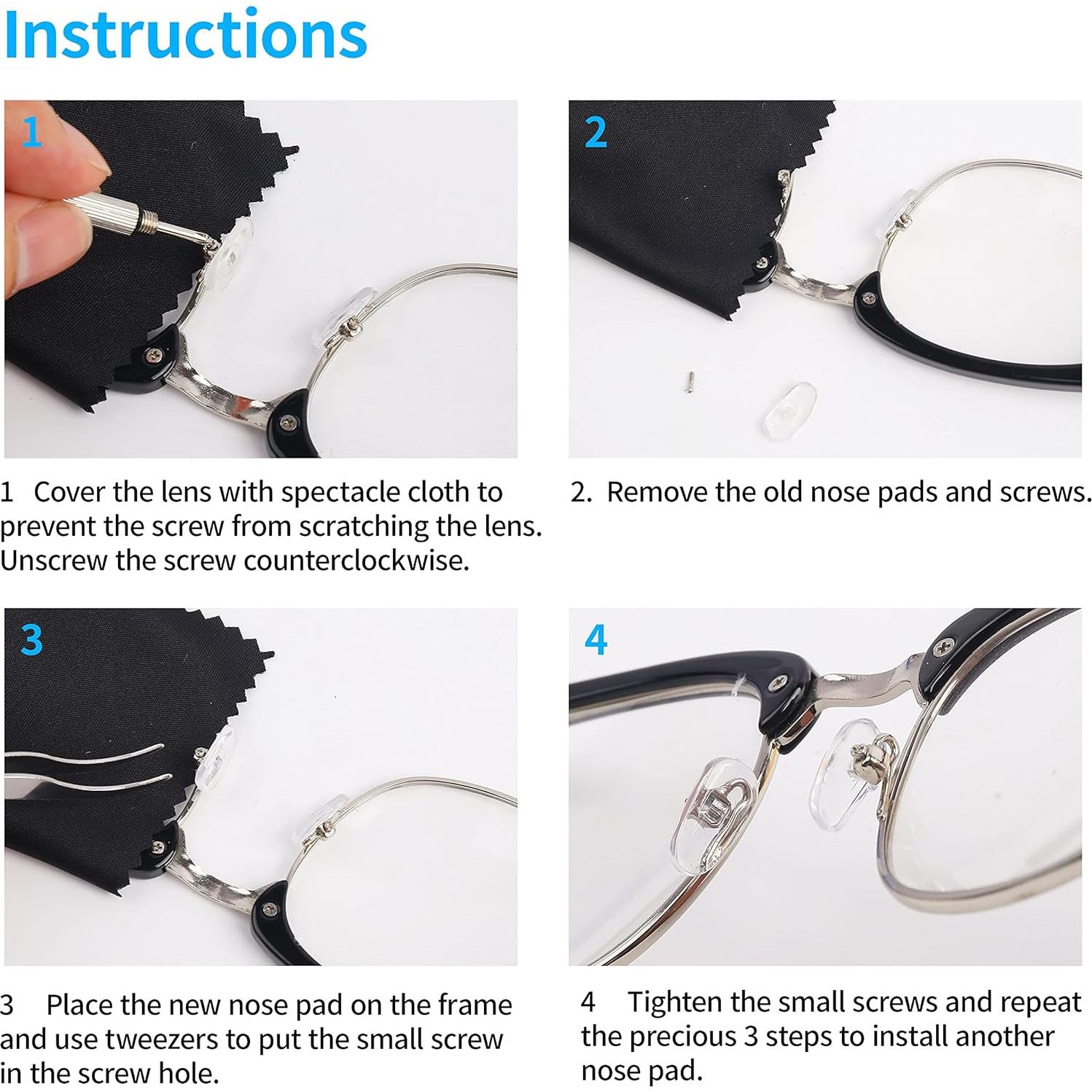 Instructions

1

1 Cover the lens with spectacle cloth to prevent the screw from scratching the lens. Unscrew the screw counterclockwise.

2

2. Remove the old nose pads and screws.

3

3 Place the new nose pad on the frame and use tweezers to put the small screw in the screw hole.

4

4 Tighten the small screws and repeat the precious 3 steps to install another nose pad.