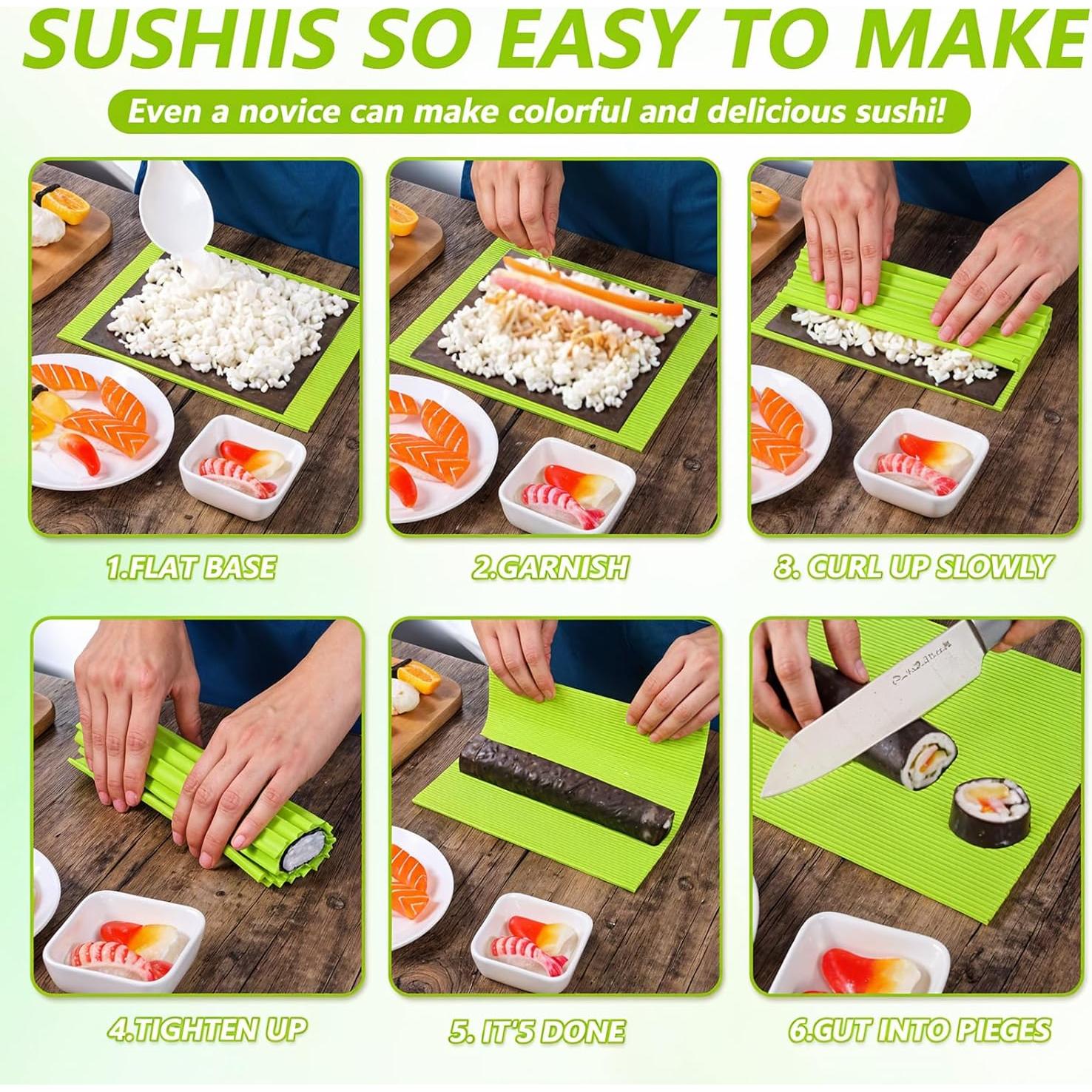 SUSHIIS SO EASY TO MAKE

Even a novice can make colorful and delicious sushi!

1.FLAT BASE

2.GARNISH

3. CURL UP SLOWLY

4.TIGHTEN UP

5. IT'S DONE

6.CUT INTO PIECES