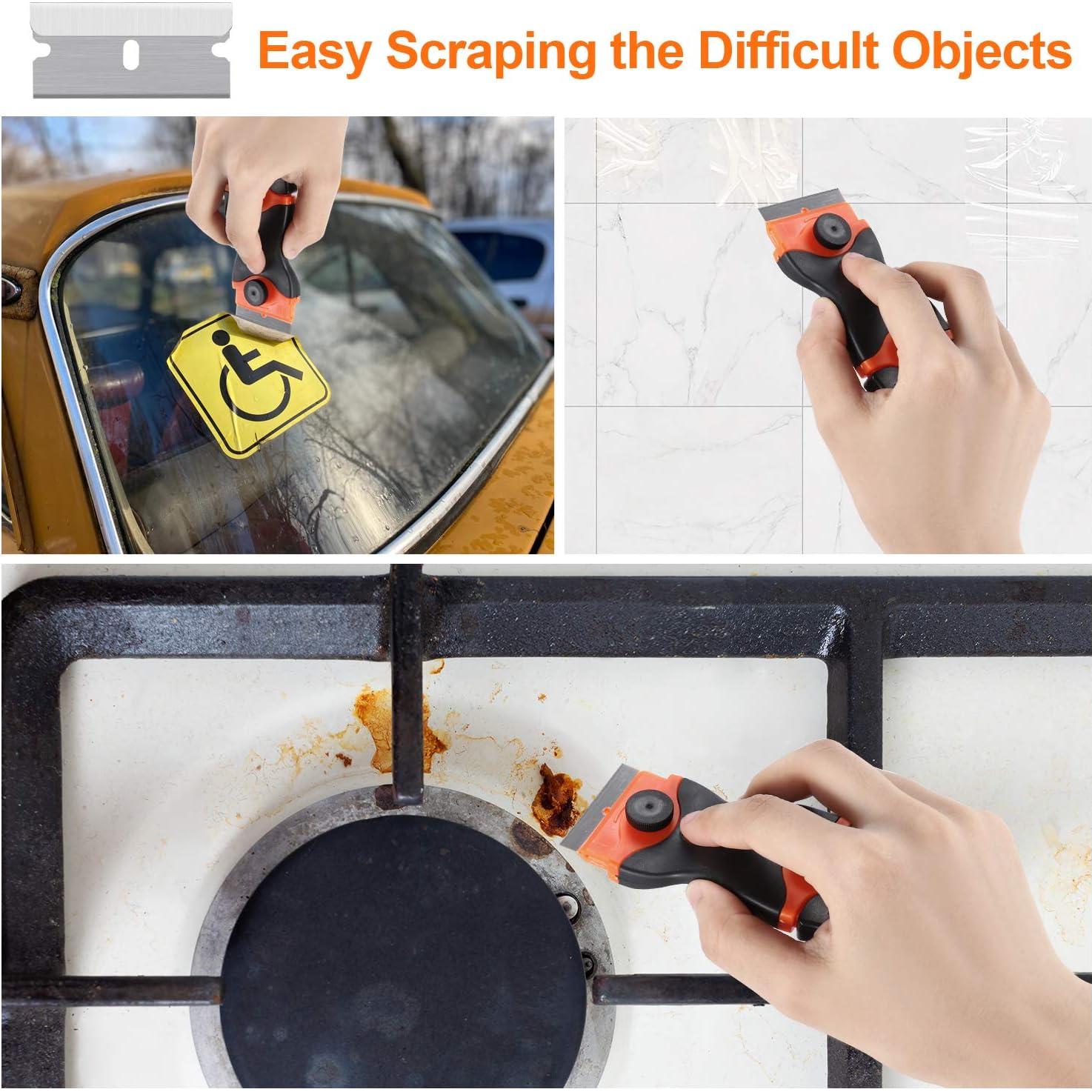 Easy Scraping the Difficult Objects