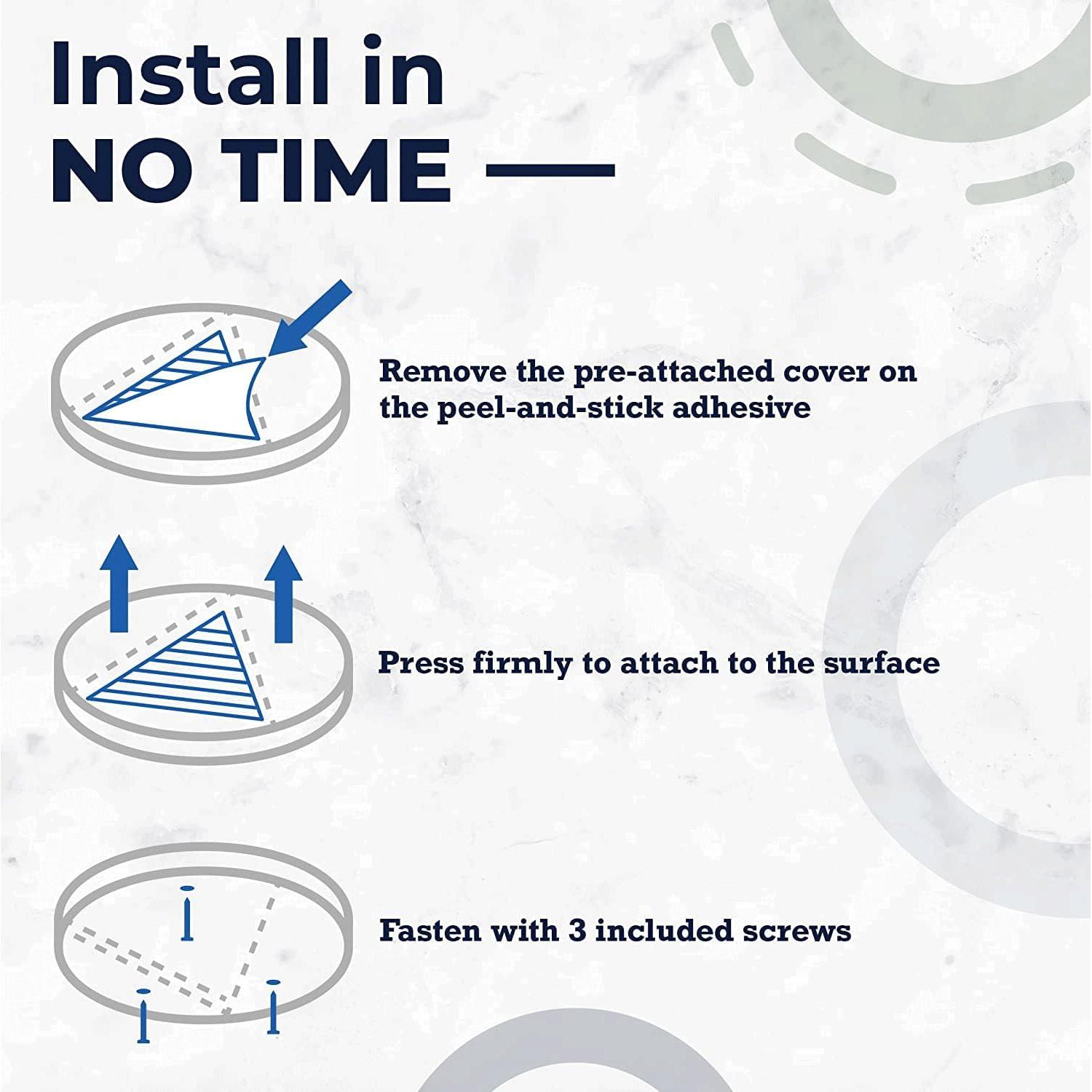 Install in
NO TIME —

Remove the pre-attached cover on the peel-and-stick adhesive

Press firmly to attach to the surface

Fasten with 3 included screws