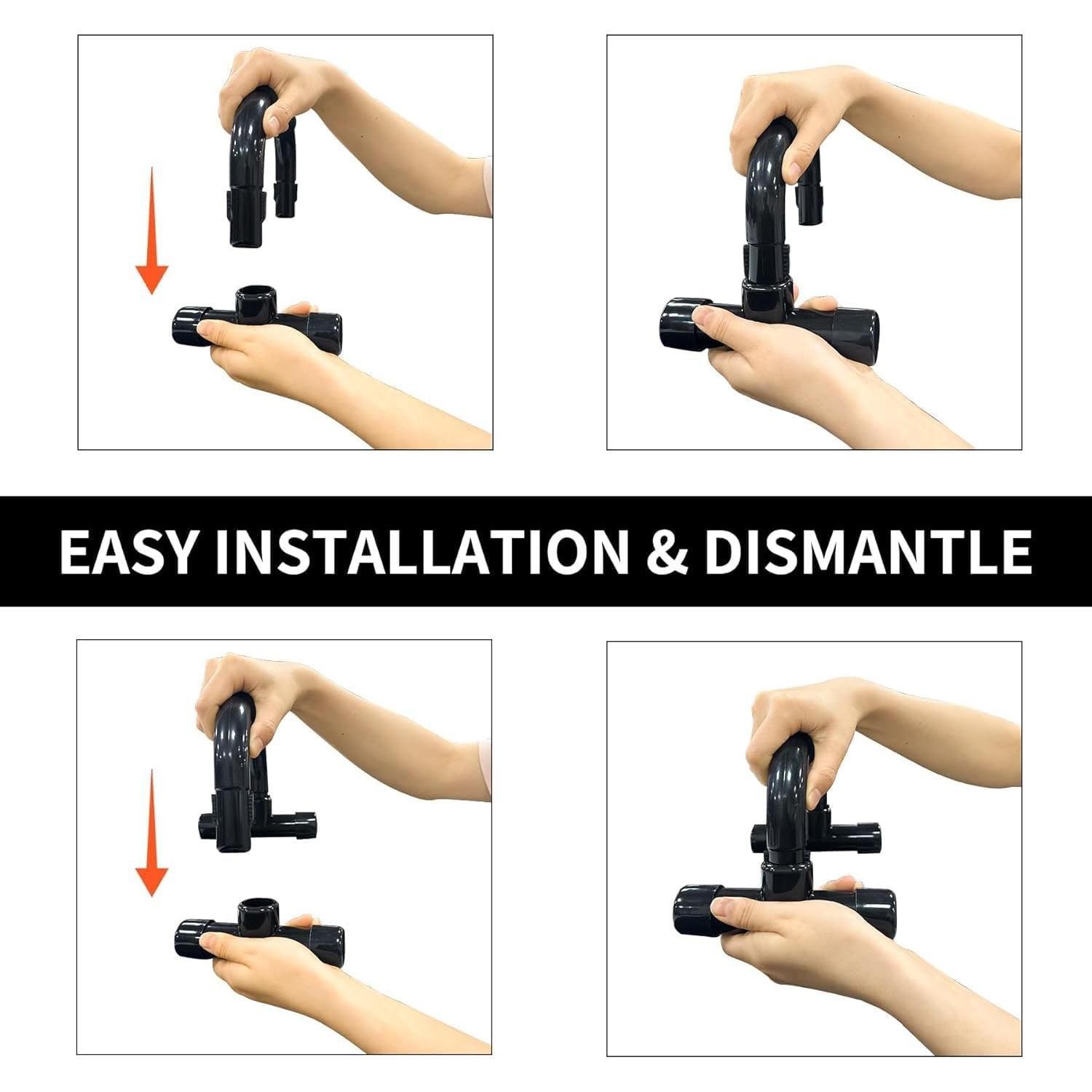 EASY INSTALLATION & DISMANTLE