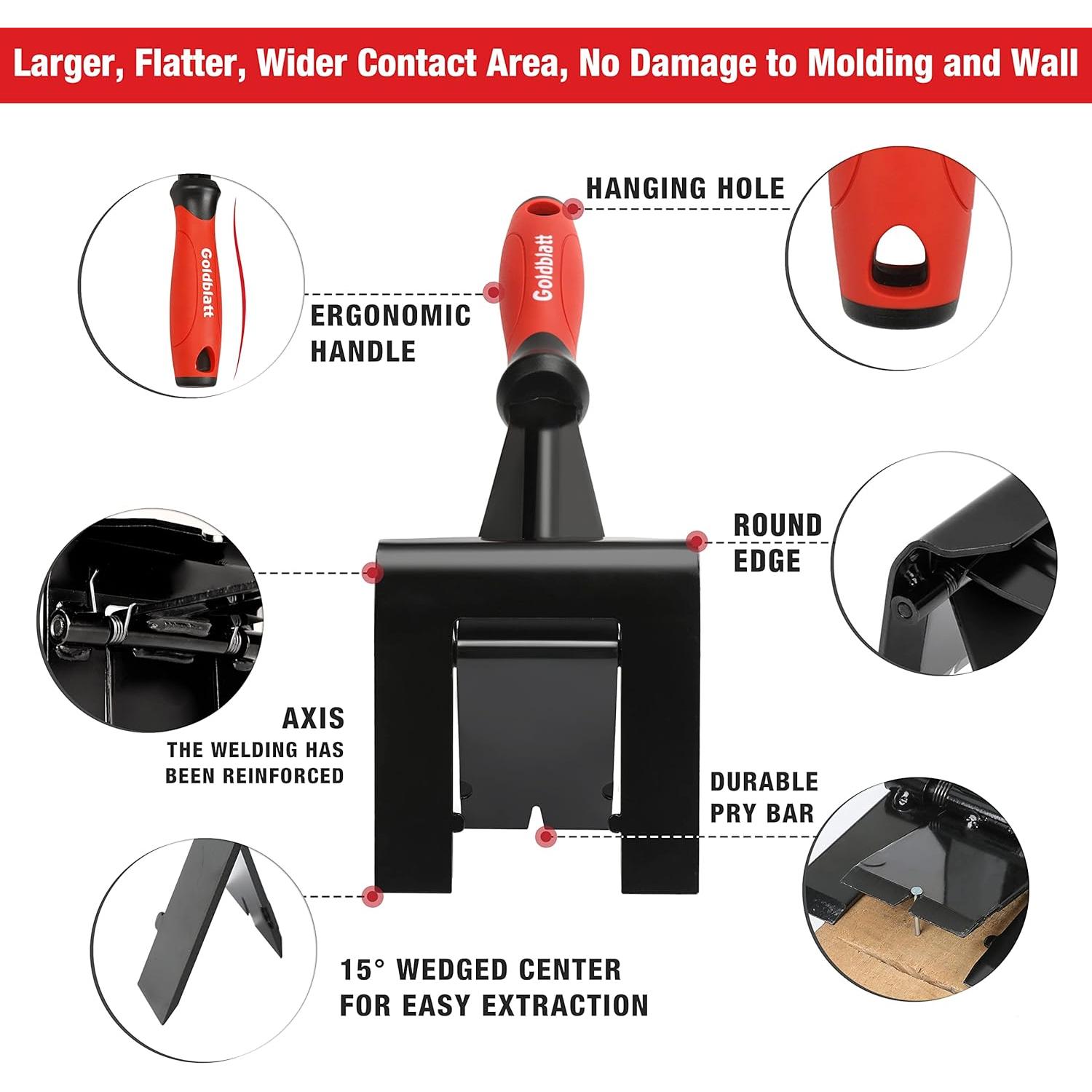 Larger, Flatter, Wider Contact Area, No Damage to Molding and Wall

Goldblatt

HANGING HOLE

Goldblatt

ERGONOMIC HANDLE

ROUND EDGE

AXIS
THE WELDING HAS BEEN REINFORCED

DURABLE PRY BAR

15° WEDGED CENTER FOR EASY EXTRACTION