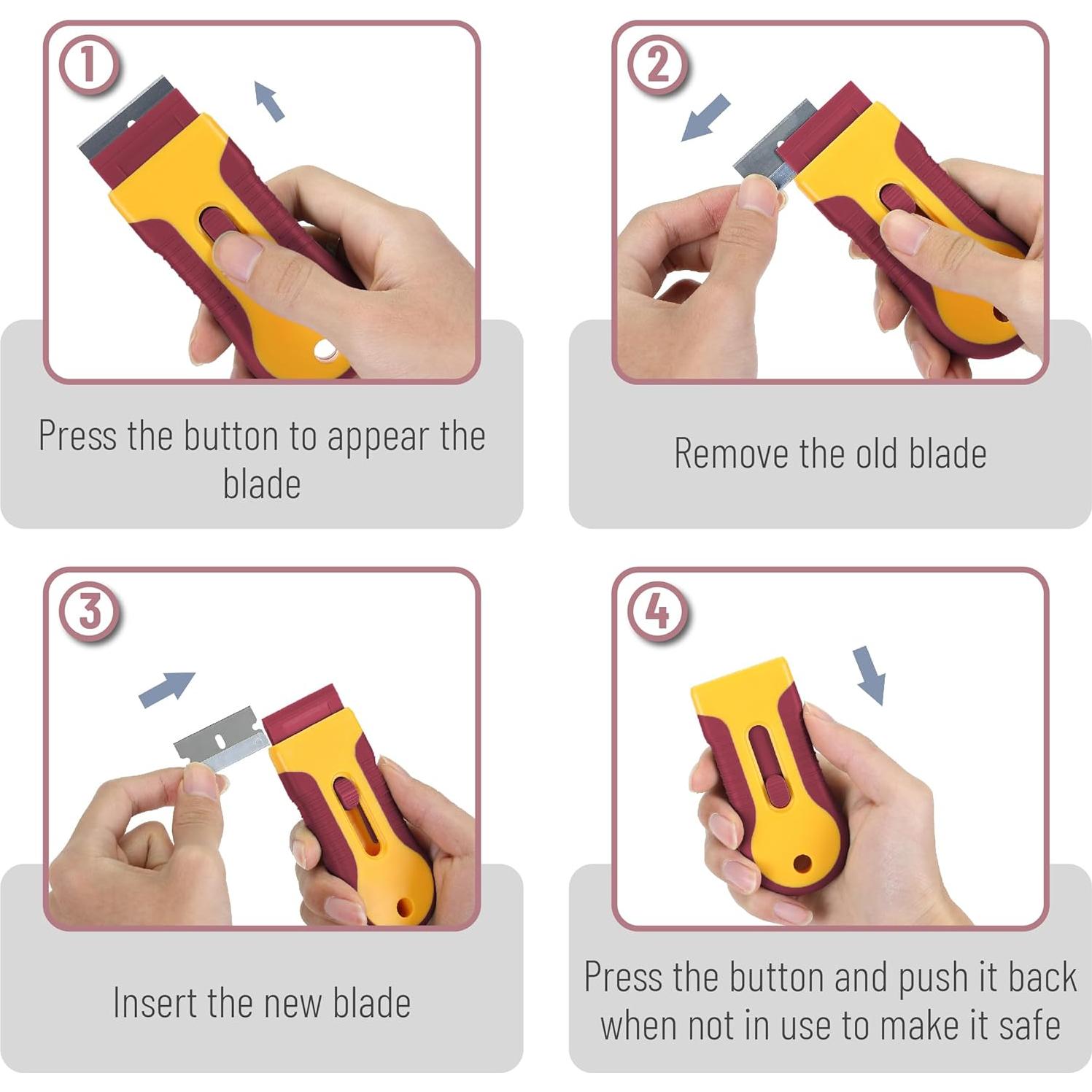 1

Press the button to appear the blade

2

Remove the old blade

3

Insert the new blade

4

Press the button and push it back when not in use to make it safe