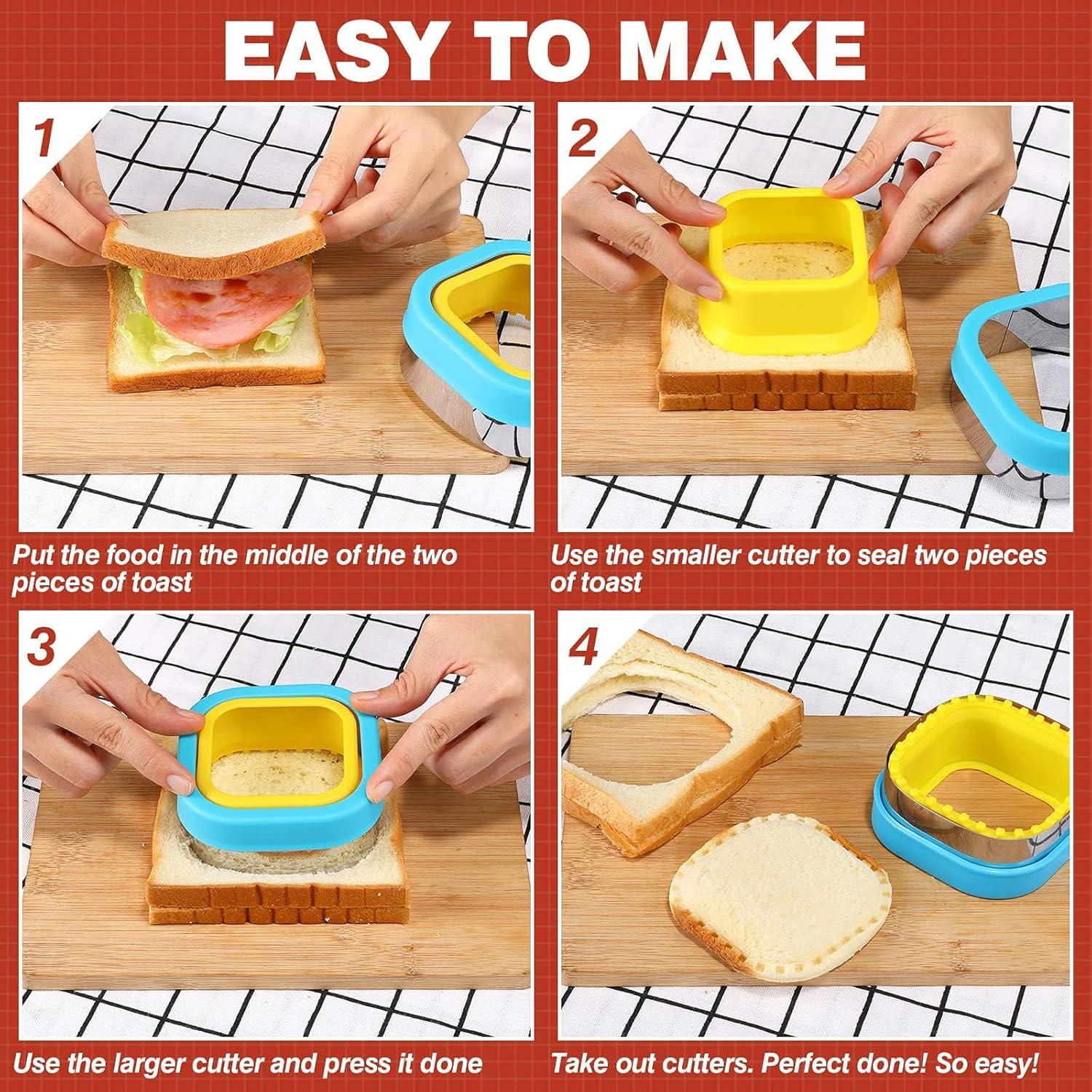 EASY TO MAKE

1

Put the food in the middle of the two pieces of toast

2

Use the smaller cutter to seal two pieces of toast

3

Use the larger cutter and press it done

4

Take out cutters. Perfect done! So easy!