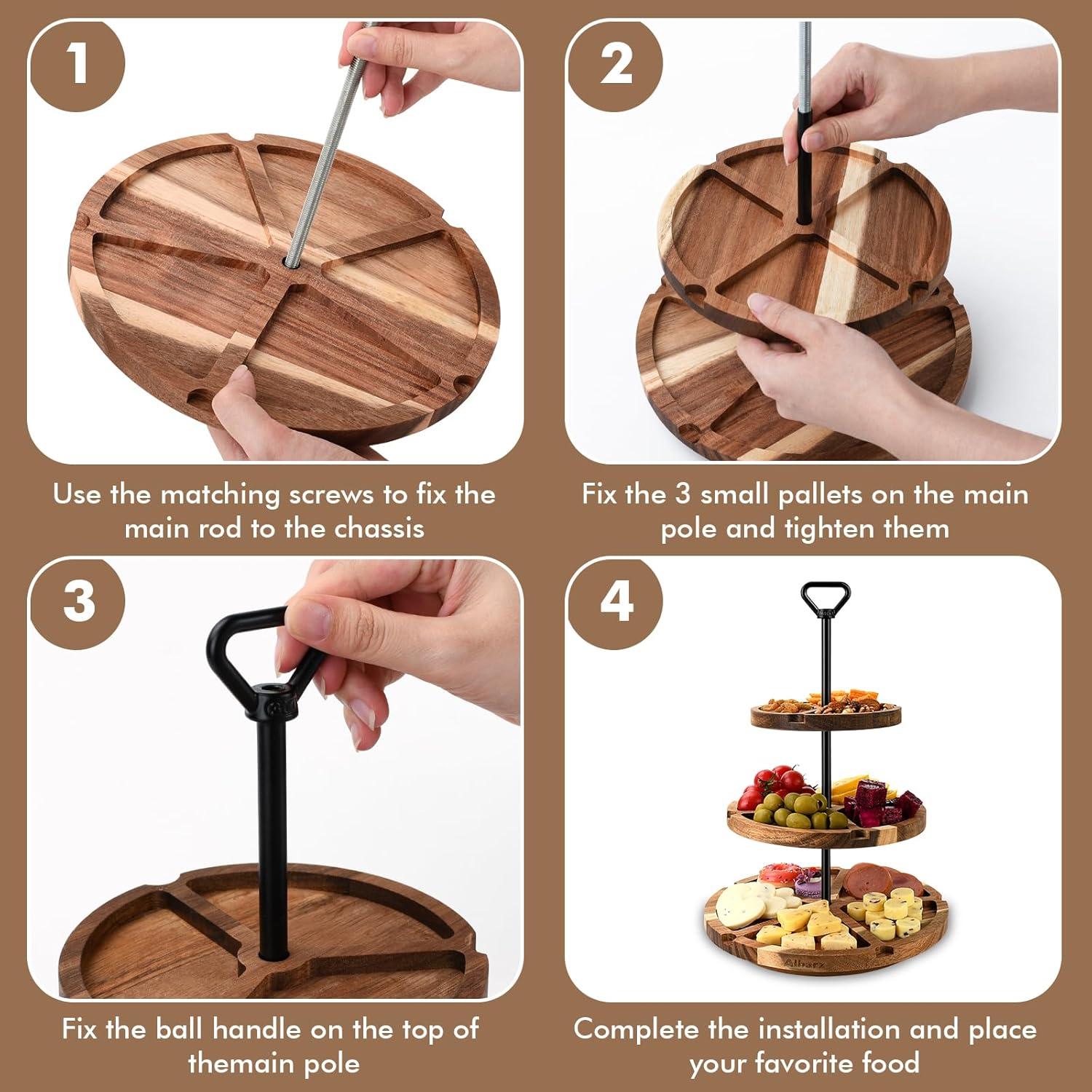 1

Use the matching screws to fix the main rod to the chassis

2

Fix the 3 small pallets on the main pole and tighten them

3

Fix the ball handle on the top of themain pole

4

Albarz

Complete the installation and place your favorite food