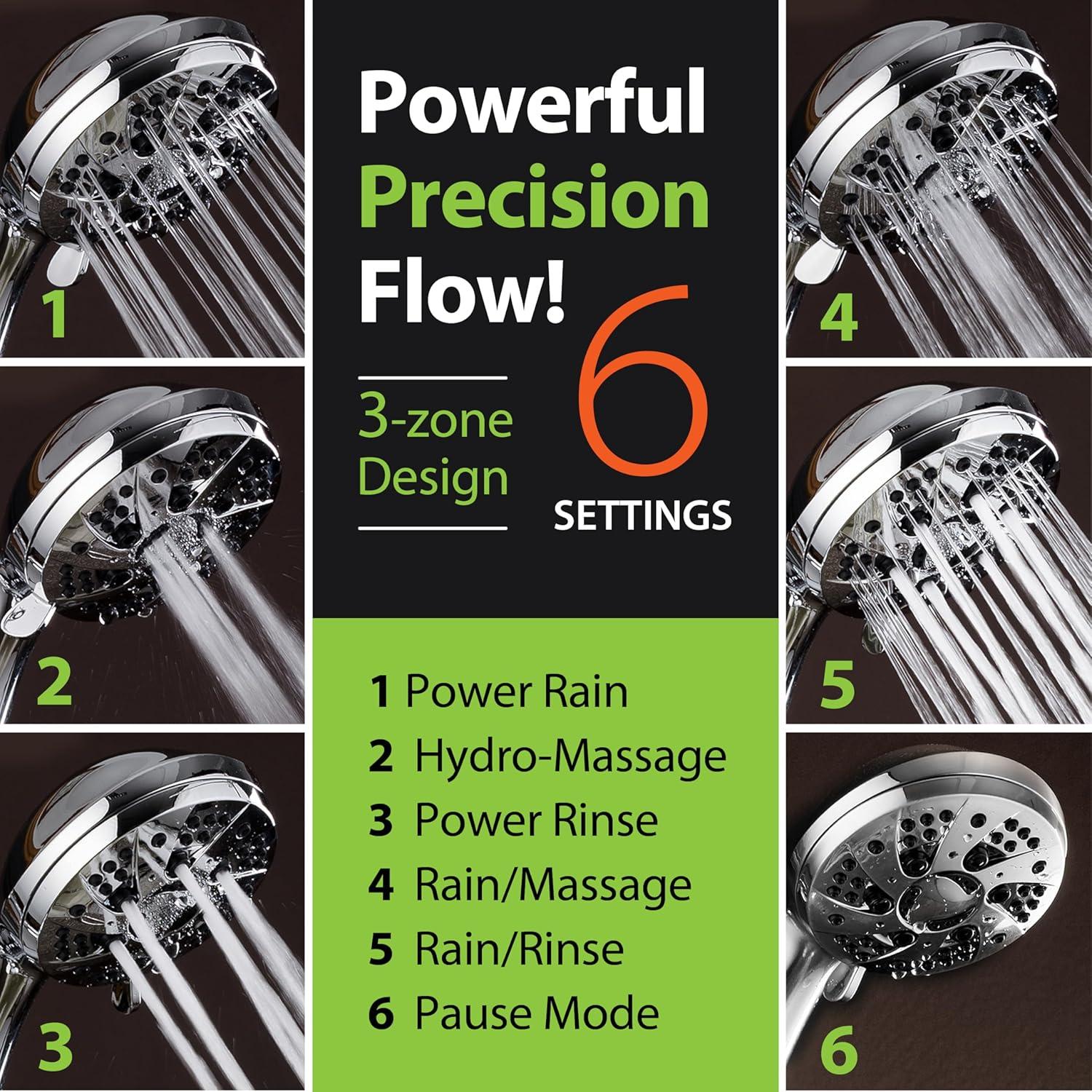 1

2

3

Powerful Precision Flow!

3-zone Design

6 SETTINGS

1 Power Rain
2 Hydro-Massage
3 Power Rinse
4 Rain/Massage
5 Rain/Rinse
6 Pause Mode

4

5

6