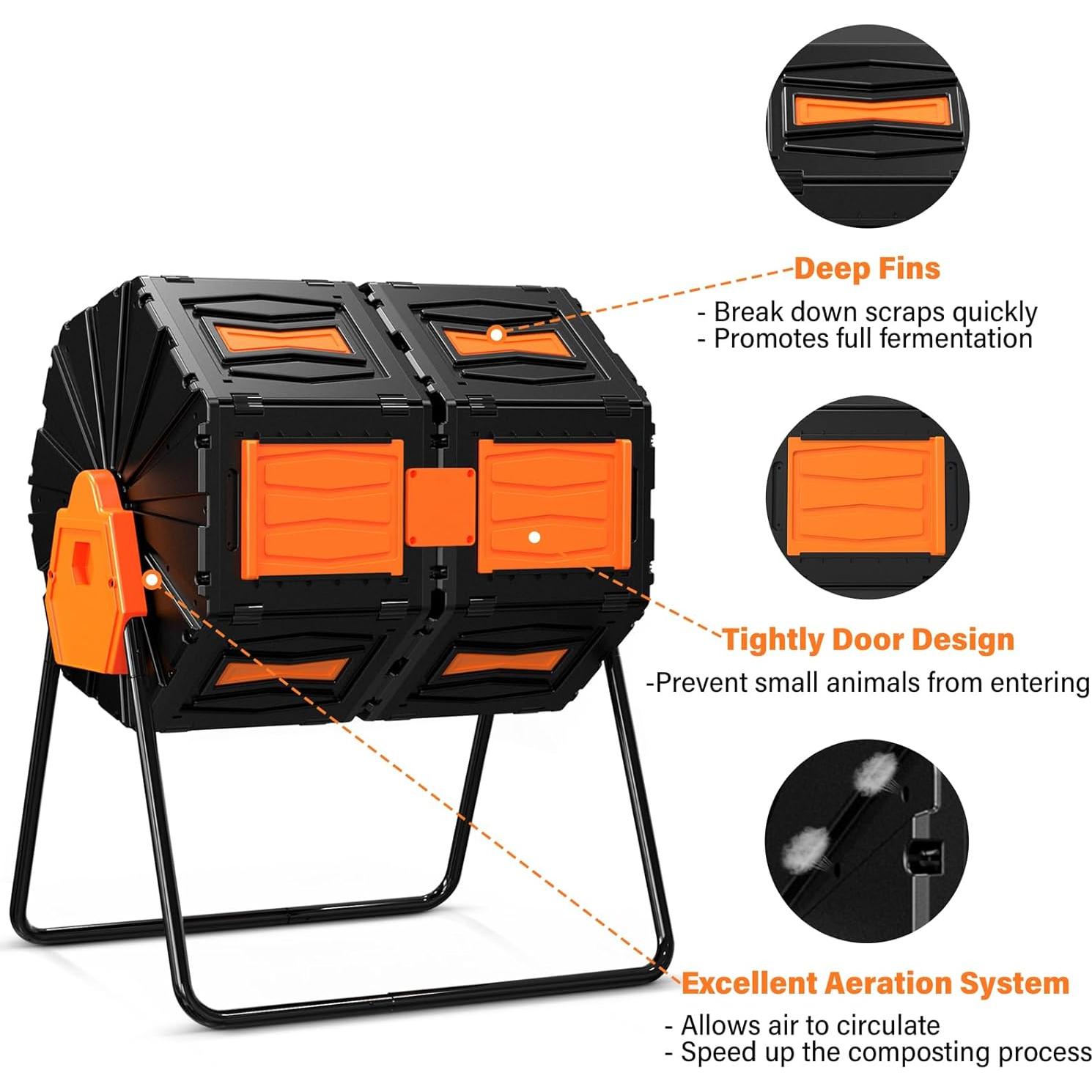 Deep Fins
- Break down scraps quickly
- Promotes full fermentation

Tightly Door Design
-Prevent small animals from entering

Excellent Aeration System
- Allows air to circulate
- Speed up the composting process