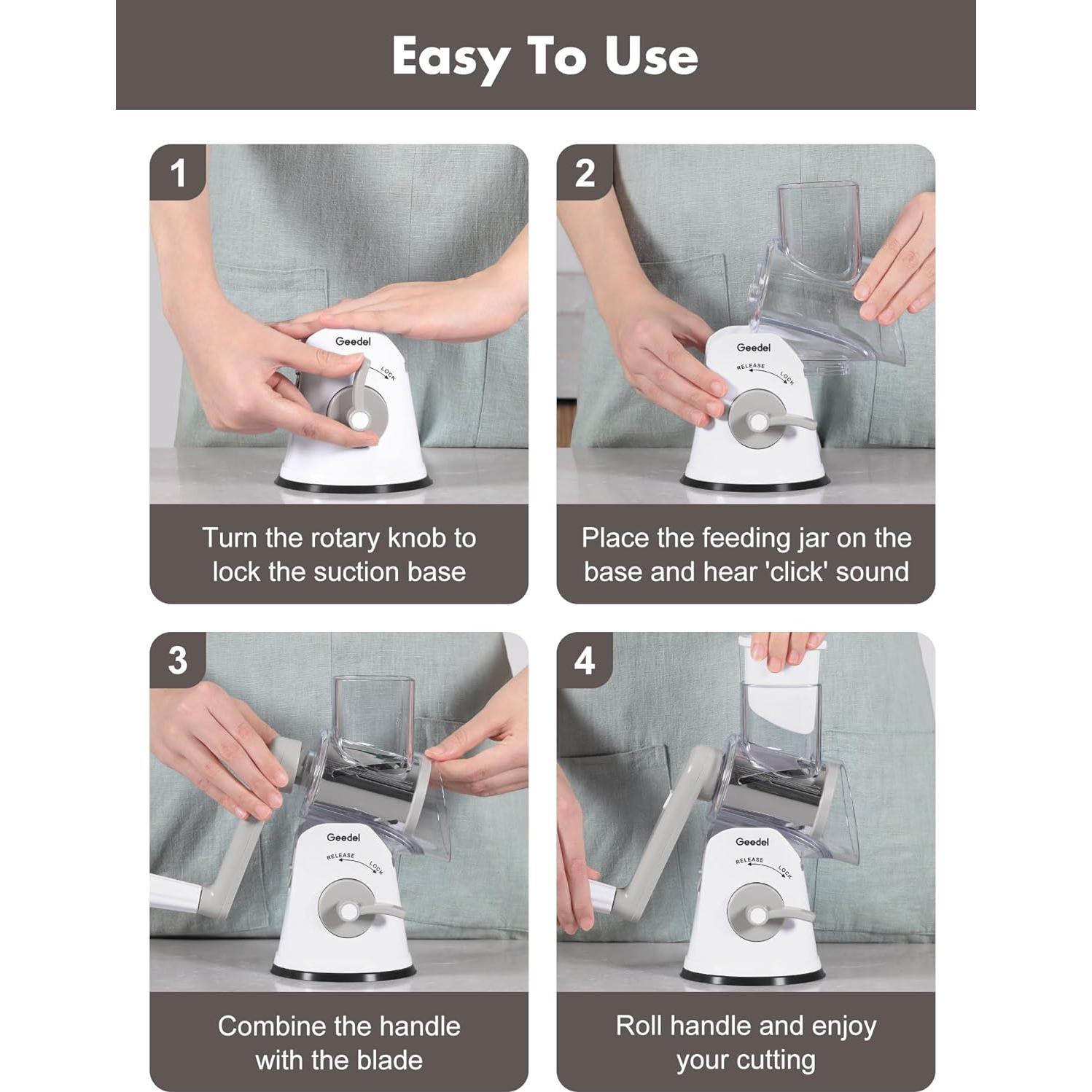 Easy To Use

1

Geedel

LOCK

Turn the rotary knob to lock the suction base

2

Geedel

RELEASE LOCK

Place the feeding jar on the base and hear 'click' sound

3

Geedel

RELEASE LOCK

Combine the handle with the blade

4

Geedel

RELEASE LOCK

Roll handle and enjoy your cutting