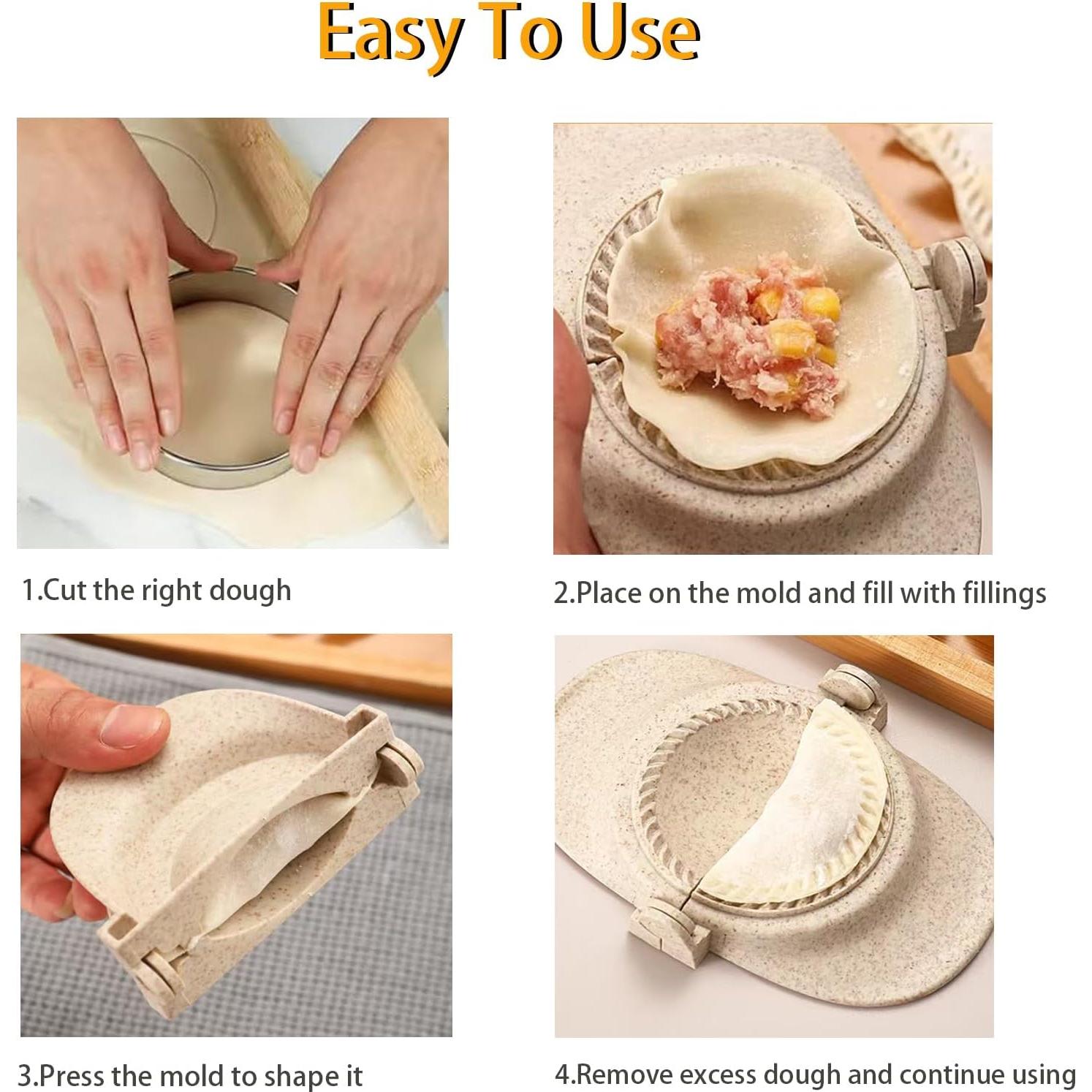 Easy To Use

1.Cut the right dough

2.Place on the mold and fill with fillings

3.Press the mold to shape it

4.Remove excess dough and continue using