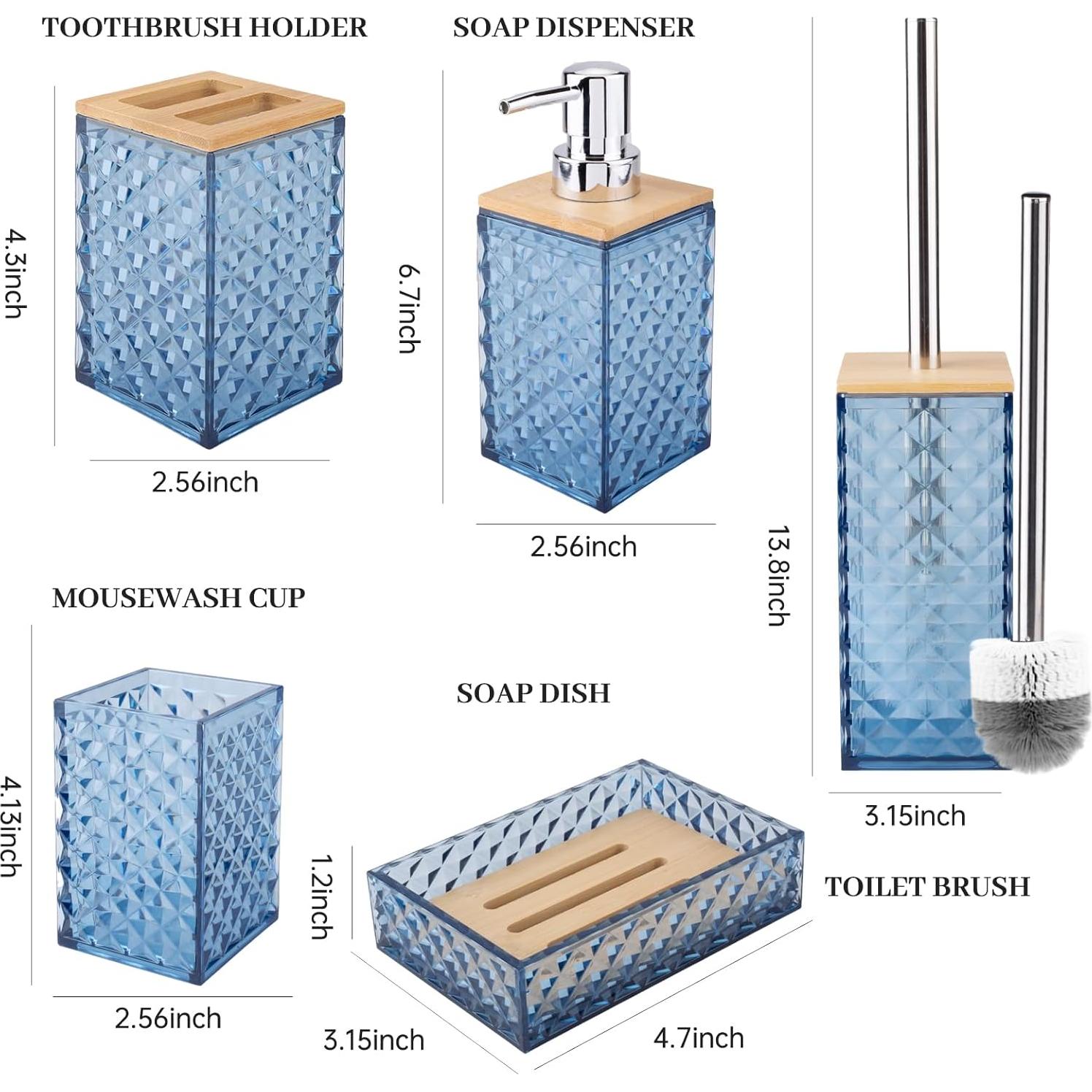 TOOTHBRUSH HOLDER

4.3inch

2.56inch

SOAP DISPENSER

6.7inch

2.56inch

13.8inch

3.15inch

TOILET BRUSH

MOUSEWASH CUP

4.13inch

2.56inch

SOAP DISH

1.2inch

3.15inch

4.7inch