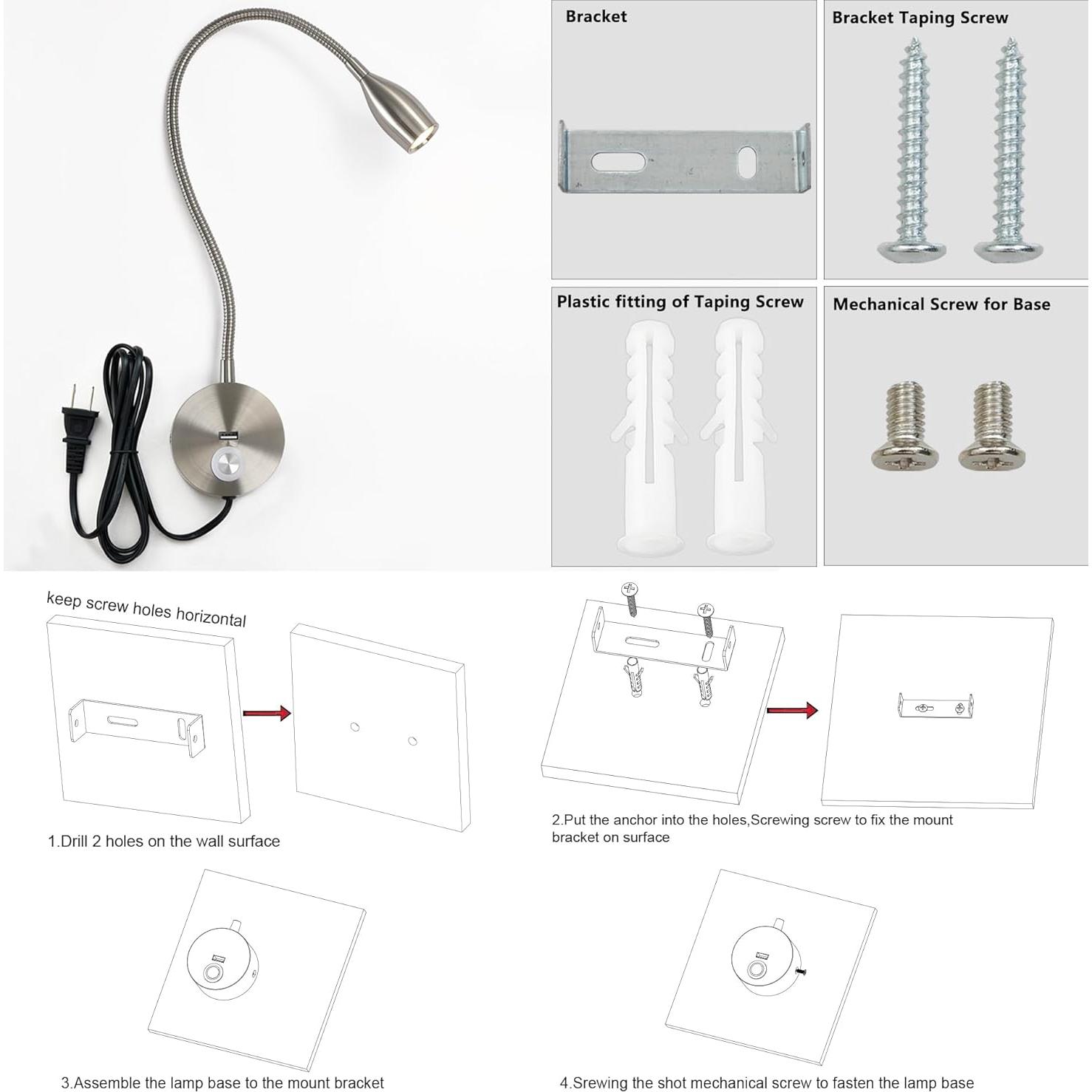 Bracket

Bracket Taping Screw

Plastic fitting of Taping Screw

Mechanical Screw for Base

keep screw holes horizontal

1.Drill 2 holes on the wall surface

2.Put the anchor into the holes,Screwing screw to fix the mount bracket on surface

3.Assemble the lamp base to the mount bracket

4.Srewing the shot mechanical screw to fasten the lamp base