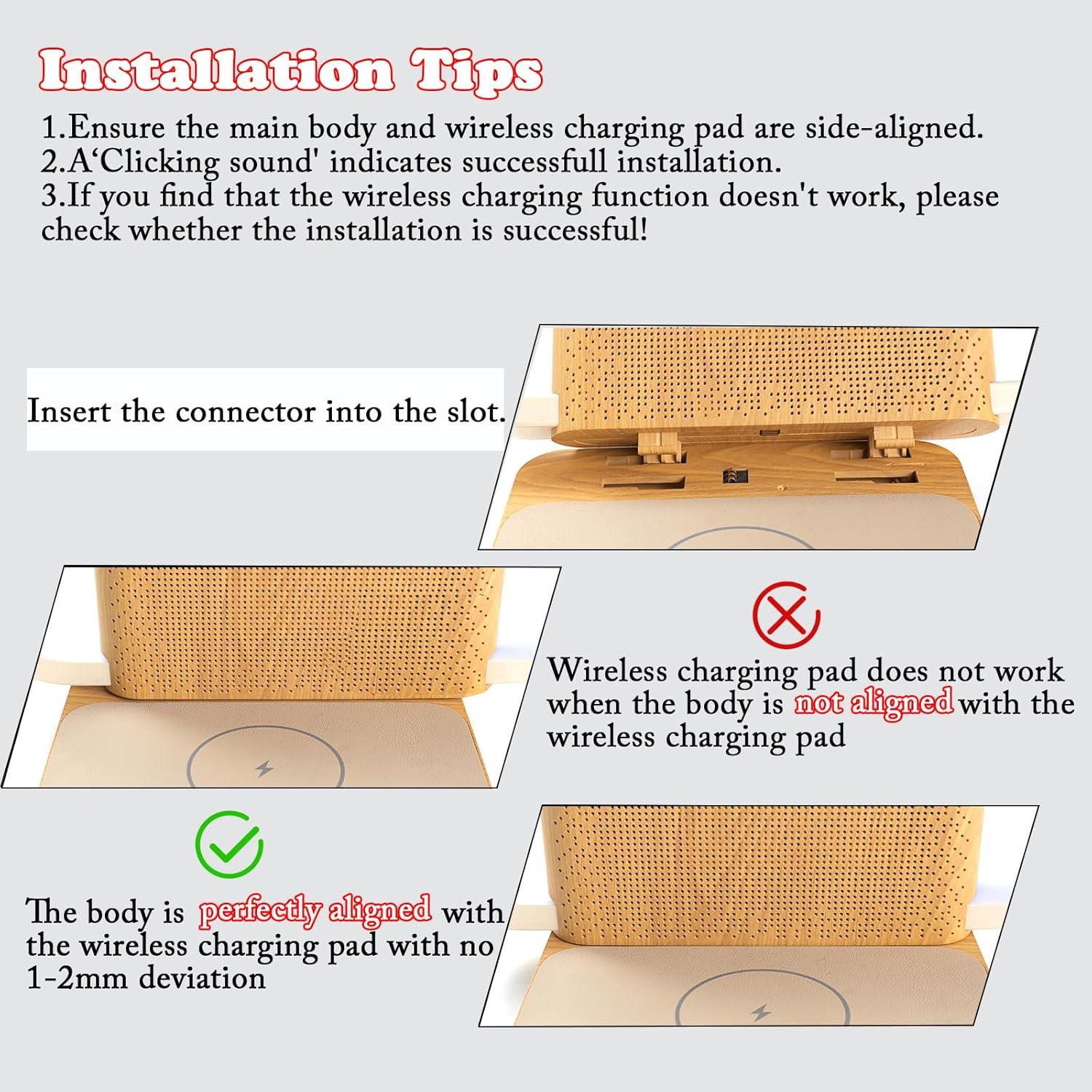 Installation Tips

1.Ensure the main body and wireless charging pad are side-aligned.
2.A'Clicking sound' indicates successfull installation.
3.If you find that the wireless charging function doesn't work, please check whether the installation is successful!

Insert the connector into the slot.

Wireless charging pad does not work when the body is not aligned with the wireless charging pad

The body is perfectly aligned with the wireless charging pad with no 1-2mm deviation