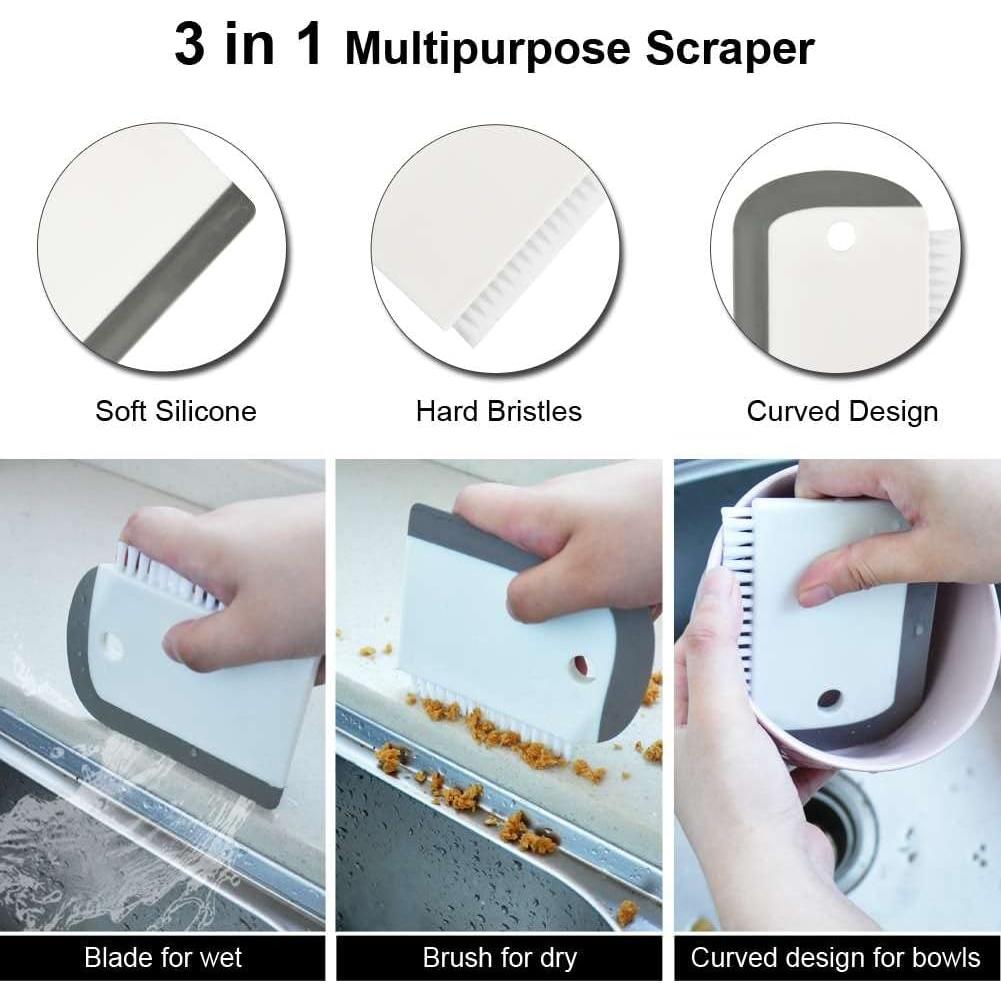 3 in 1 Multipurpose Scraper

Soft Silicone

Hard Bristles

Curved Design

Blade for wet

Brush for dry

Curved design for bowls