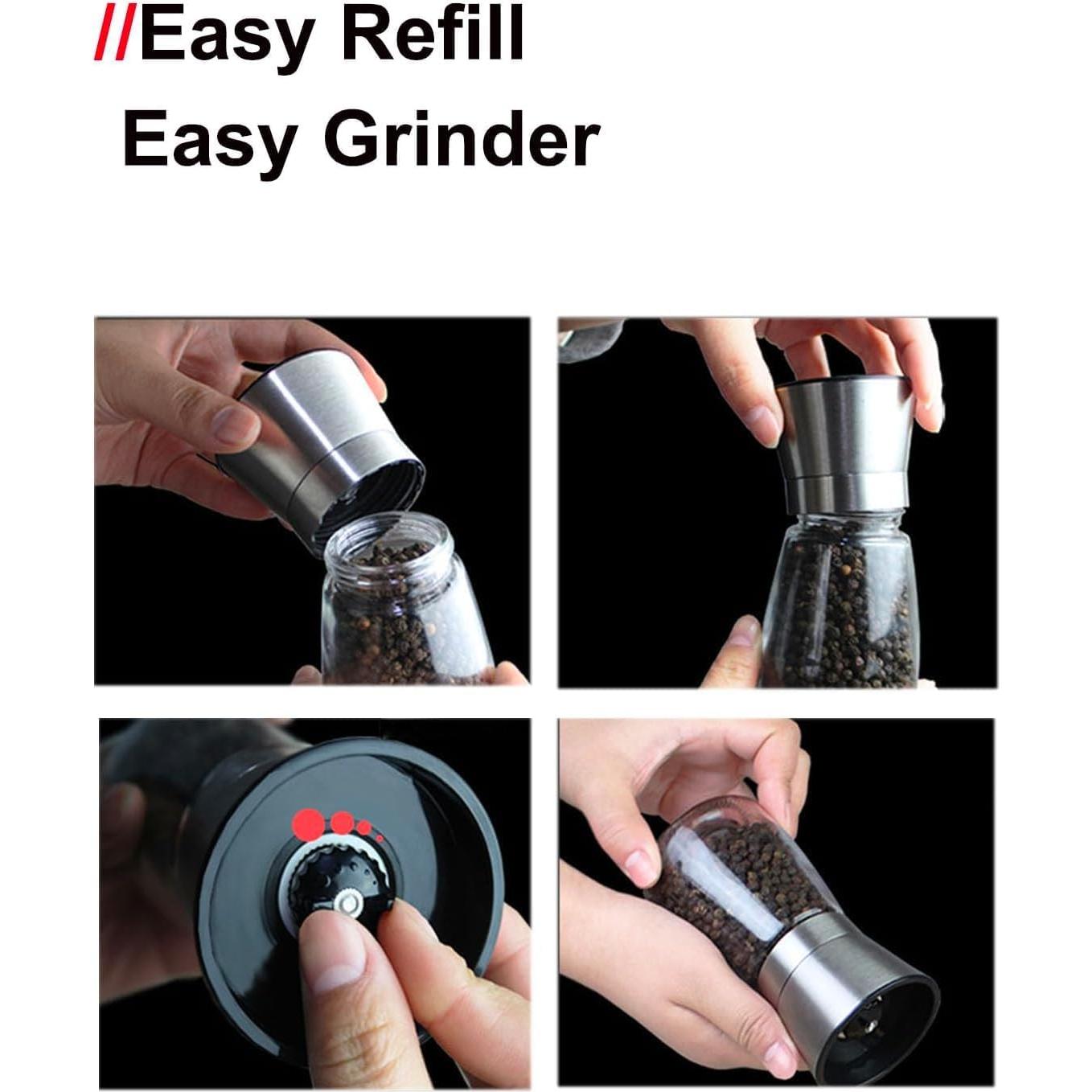 //Easy Refill
Easy Grinder