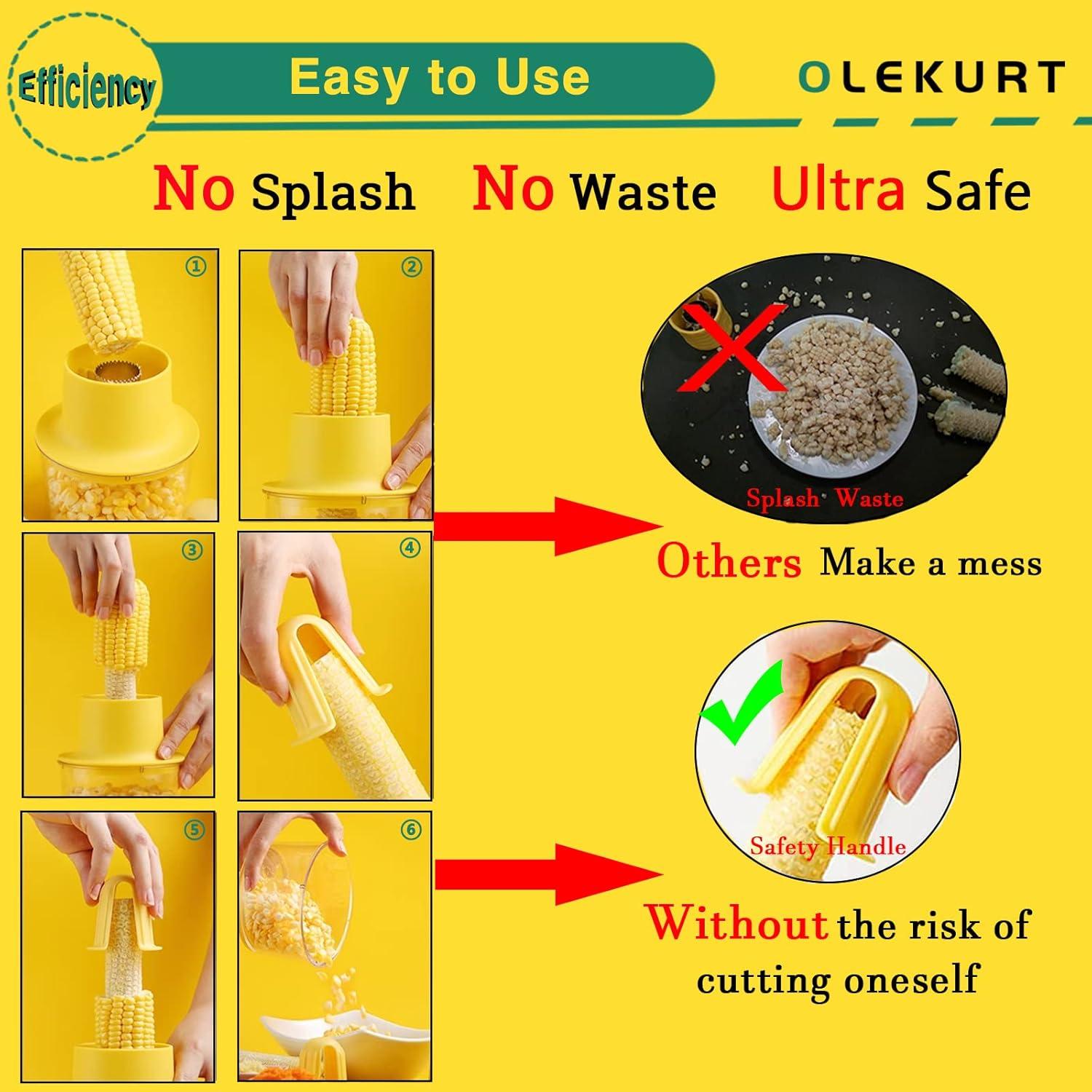 Efficiency

Easy to Use

OLEKURT

No Splash No Waste Ultra Safe

①

②

③

④

⑤

⑥

Splash Waste

Others Make a mess

Safety Handle

Without the risk of cutting oneself