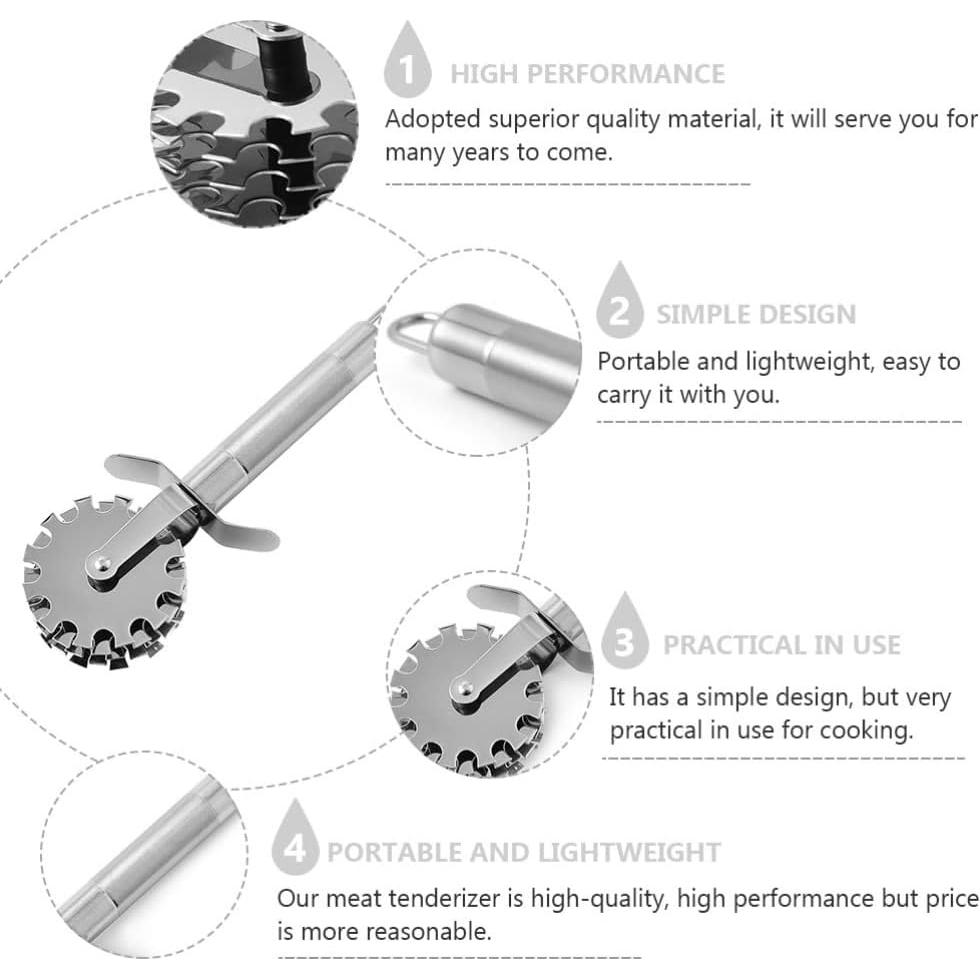 1 HIGH PERFORMANCE

Adopted superior quality material, it will serve you for many years to come.

2 SIMPLE DESIGN

Portable and lightweight, easy to carry it with you.

3 PRACTICAL IN USE

It has a simple design, but very practical in use for cooking.

4 PORTABLE AND LIGHTWEIGHT

Our meat tenderizer is high-quality, high performance but price is more reasonable.