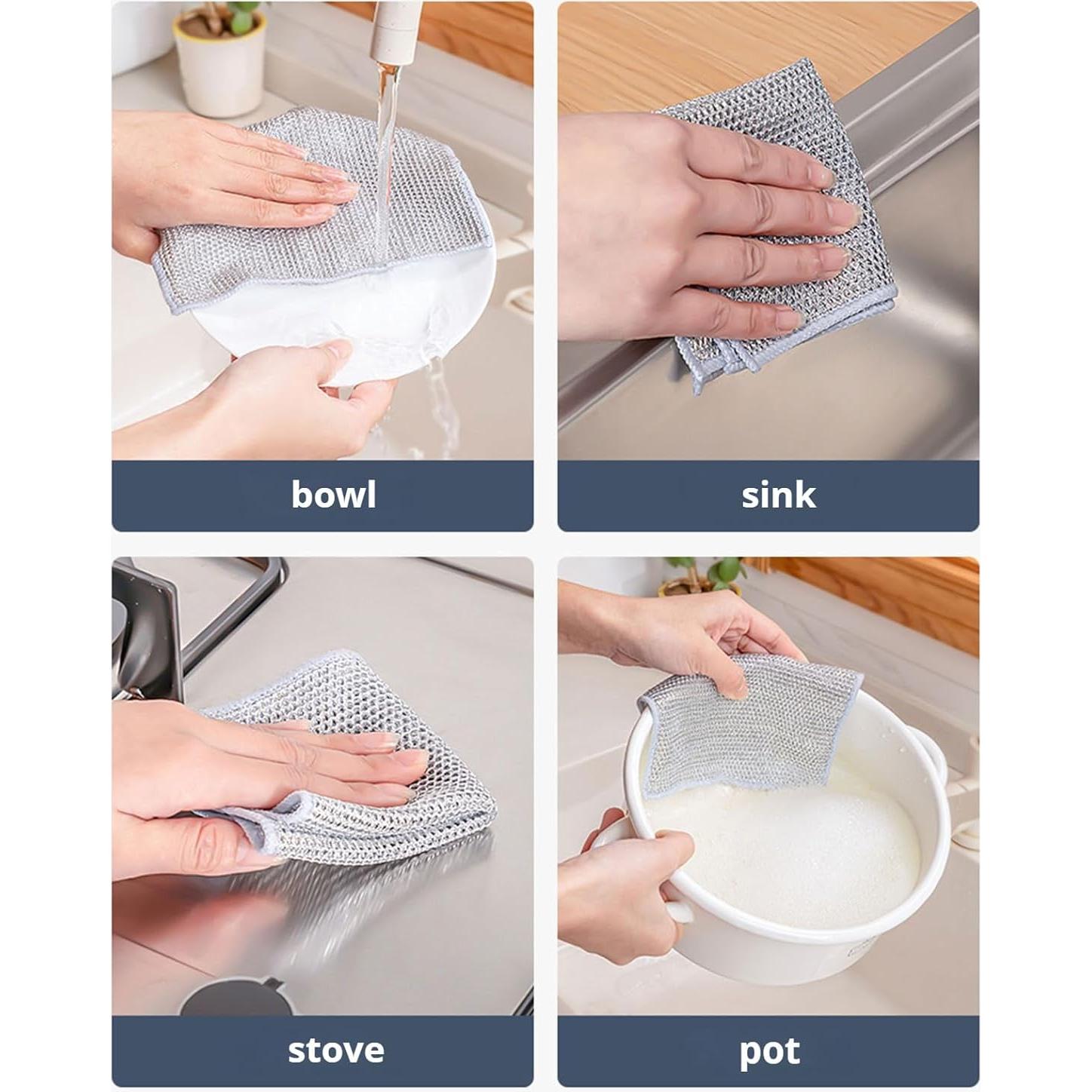 bowl

sink

stove

pot