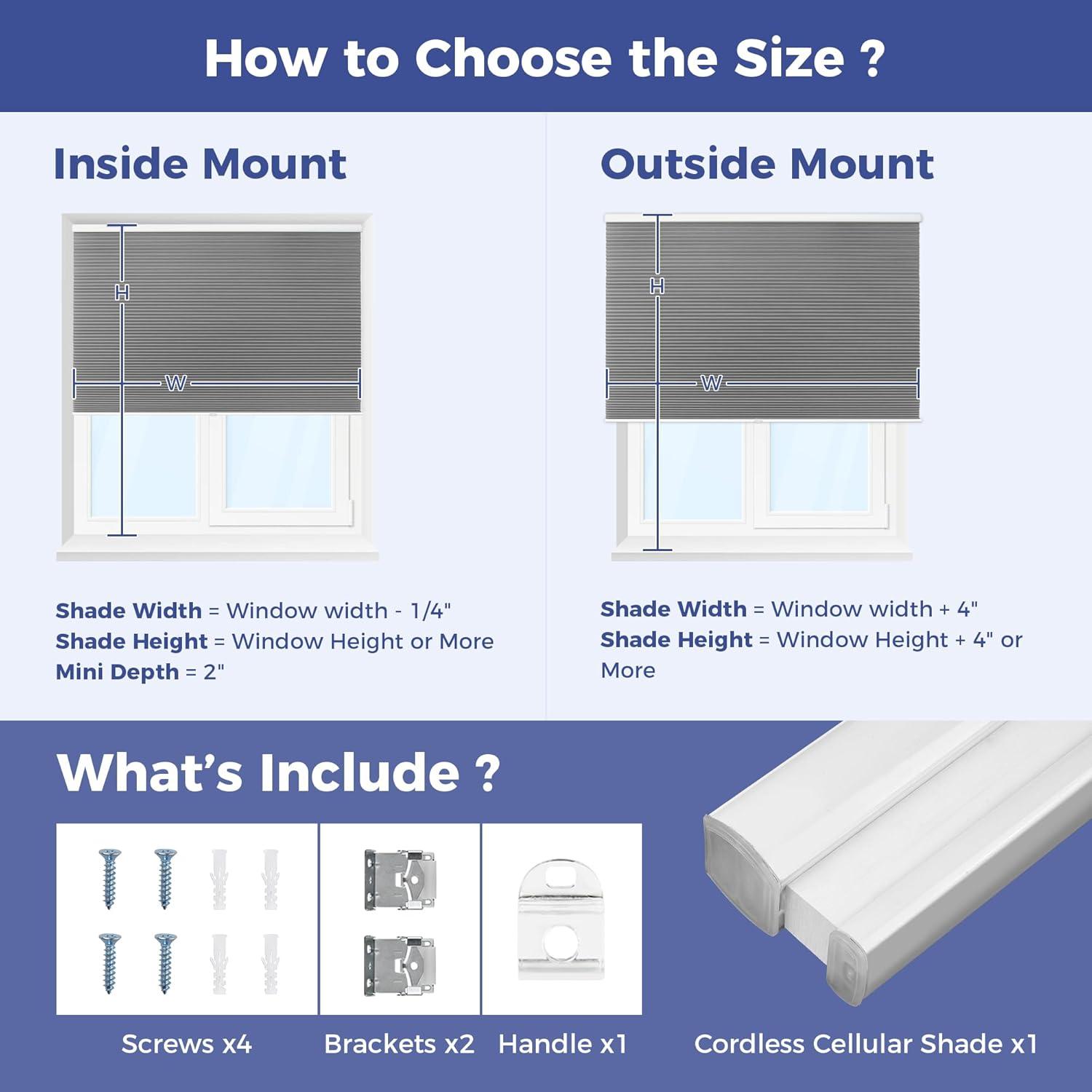 How to Choose the Size ?

Inside Mount

H

W

Shade Width = Window width - 1/4"
Shade Height = Window Height or More
Mini Depth = 2"

Outside Mount

H

W

Shade Width = Window width + 4"
Shade Height = Window Height + 4" or More

What's Include ?

Screws x4

Brackets x2

Handle x1

Cordless Cellular Shade x1