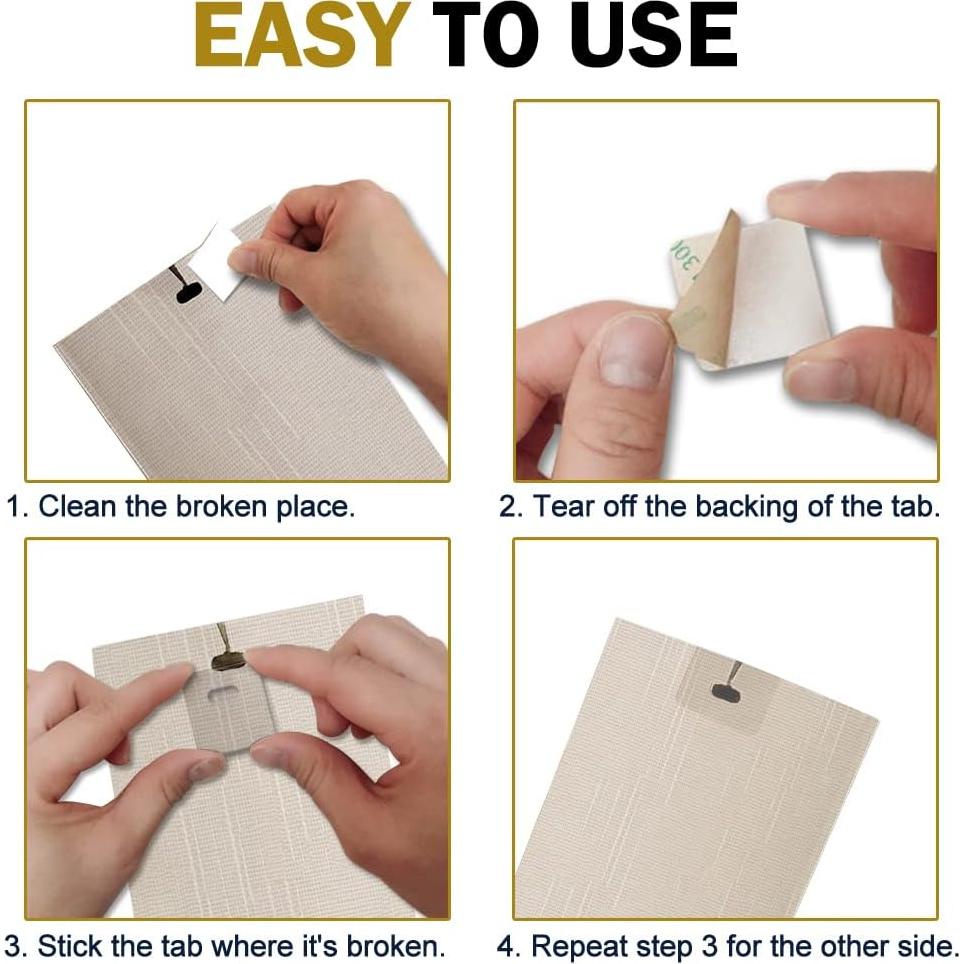 EASY TO USE

1. Clean the broken place.

2. Tear off the backing of the tab.

3. Stick the tab where it's broken.

4. Repeat step 3 for the other side.