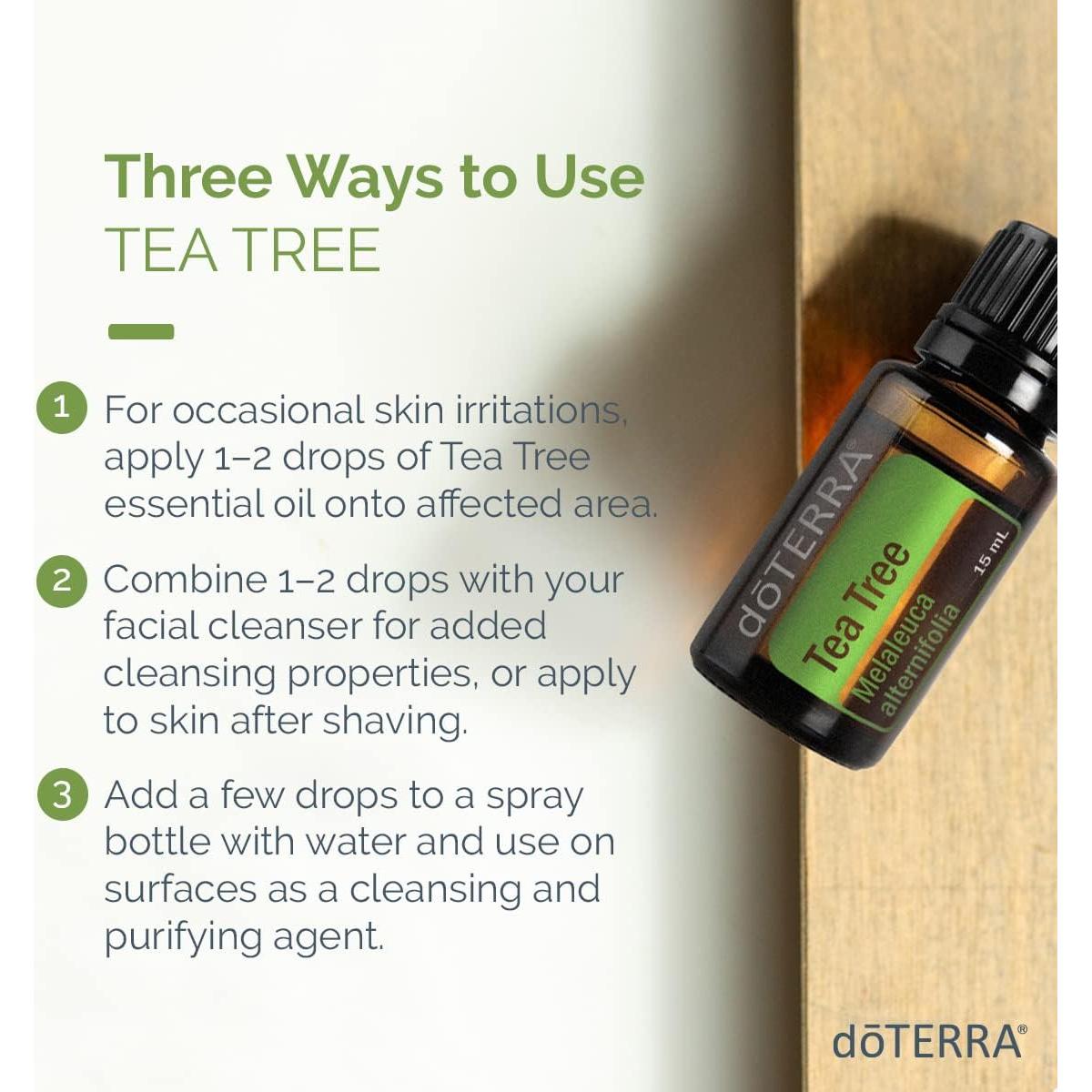 Three Ways to Use
TEA TREE

1 For occasional skin irritations, apply 1–2 drops of Tea Tree essential oil onto affected area.

2 Combine 1–2 drops with your facial cleanser for added cleansing properties, or apply to skin after shaving.

3 Add a few drops to a spray bottle with water and use on surfaces as a cleansing and purifying agent.

dōTERRA®
Tea Tree
Melaleuca alternifolia
15 mL

dōTERRA®