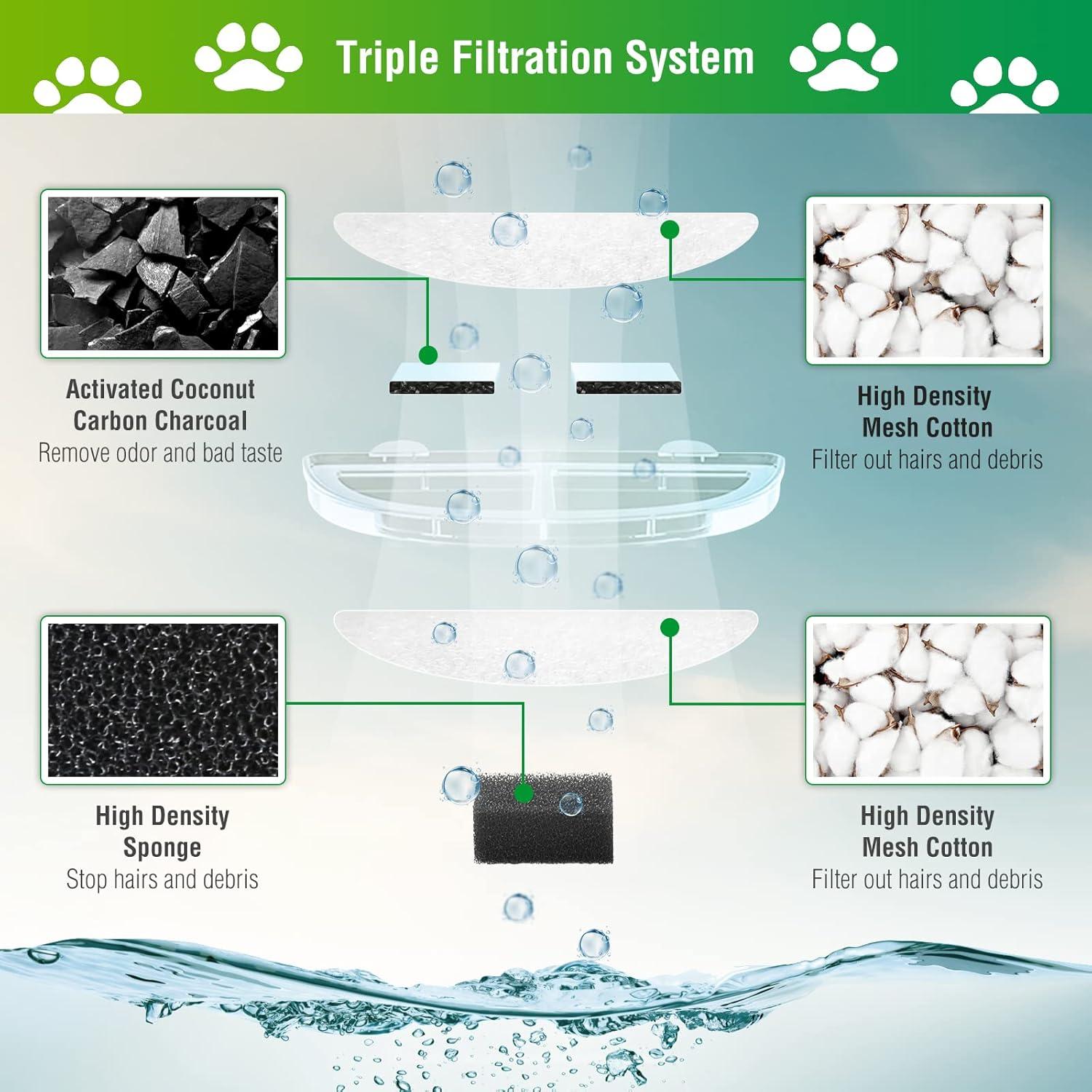 Triple Filtration System

Activated Coconut Carbon Charcoal
Remove odor and bad taste

High Density Mesh Cotton
Filter out hairs and debris

High Density Sponge
Stop hairs and debris

High Density Mesh Cotton
Filter out hairs and debris