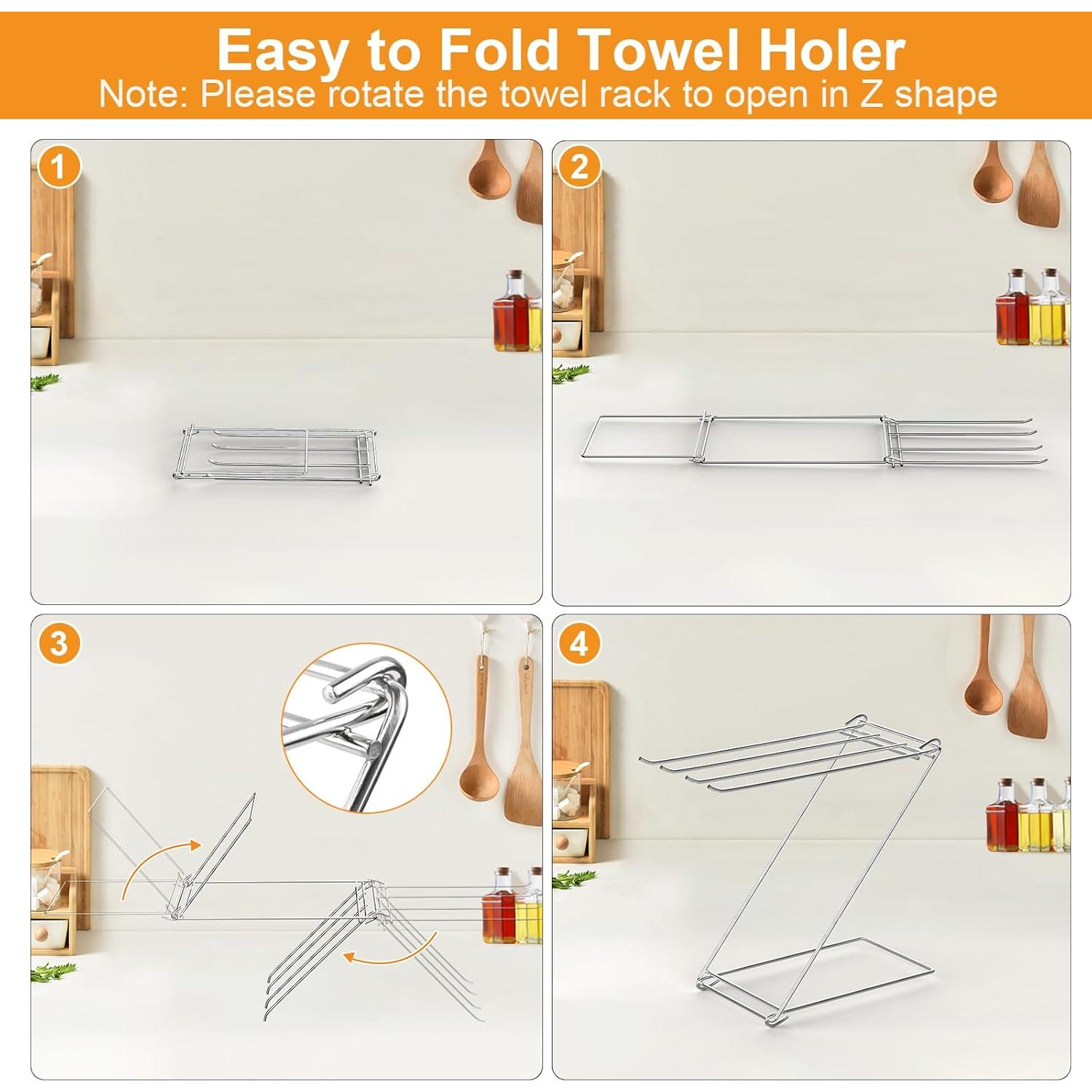 Easy to Fold Towel Holer
Note: Please rotate the towel rack to open in Z shape

1

2

3

4