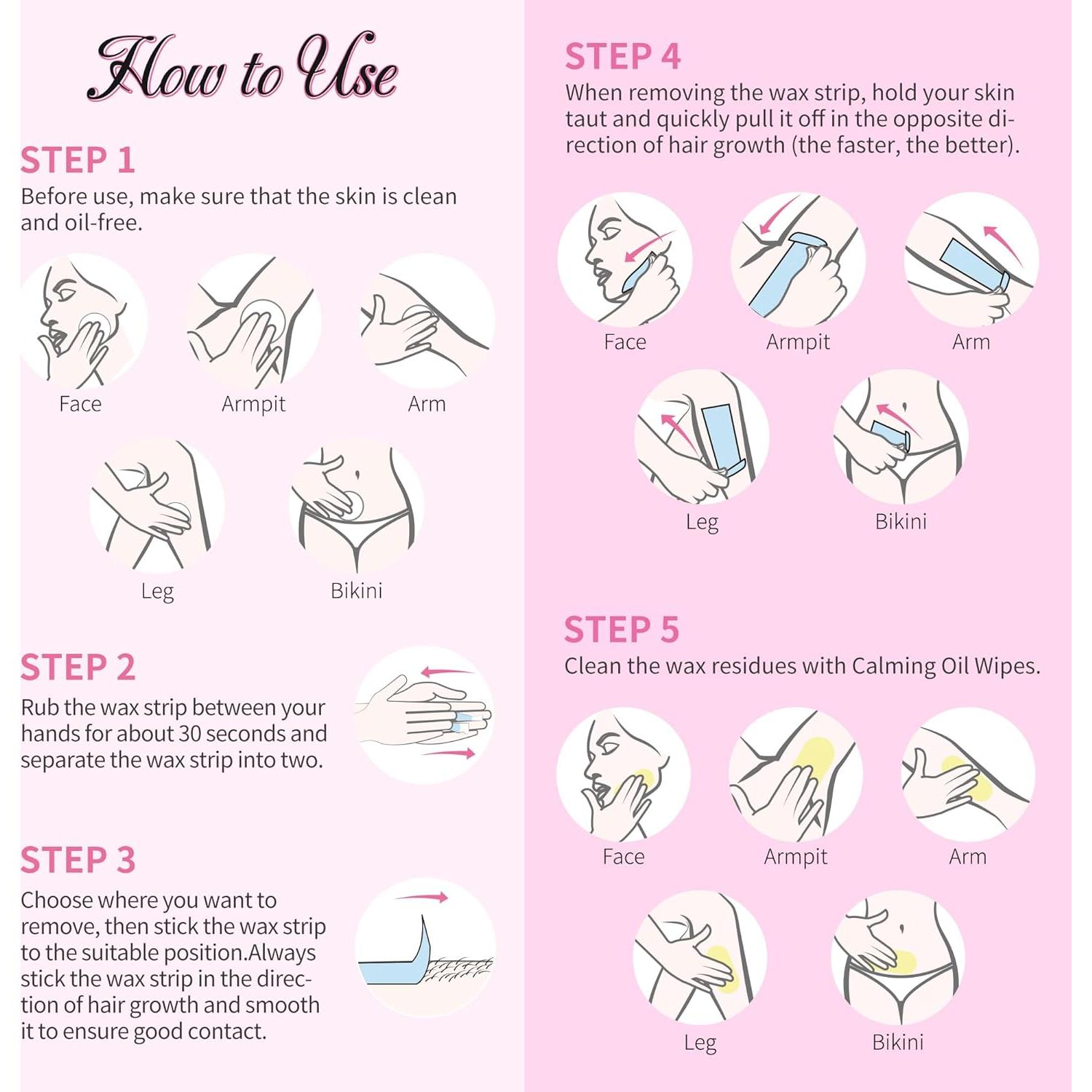 How to Use

STEP 1
Before use, make sure that the skin is clean and oil-free.

Face
Armpit
Arm
Leg
Bikini

STEP 2
Rub the wax strip between your hands for about 30 seconds and separate the wax strip into two.

STEP 3
Choose where you want to remove, then stick the wax strip to the suitable position.Always stick the wax strip in the direction of hair growth and smooth it to ensure good contact.

STEP 4
When removing the wax strip, hold your skin taut and quickly pull it off in the opposite direction of hair growth (the faster, the better).

Face
Armpit
Arm
Leg
Bikini

STEP 5
Clean the wax residues with Calming Oil Wipes.

Face
Armpit
Arm
Leg
Bikini