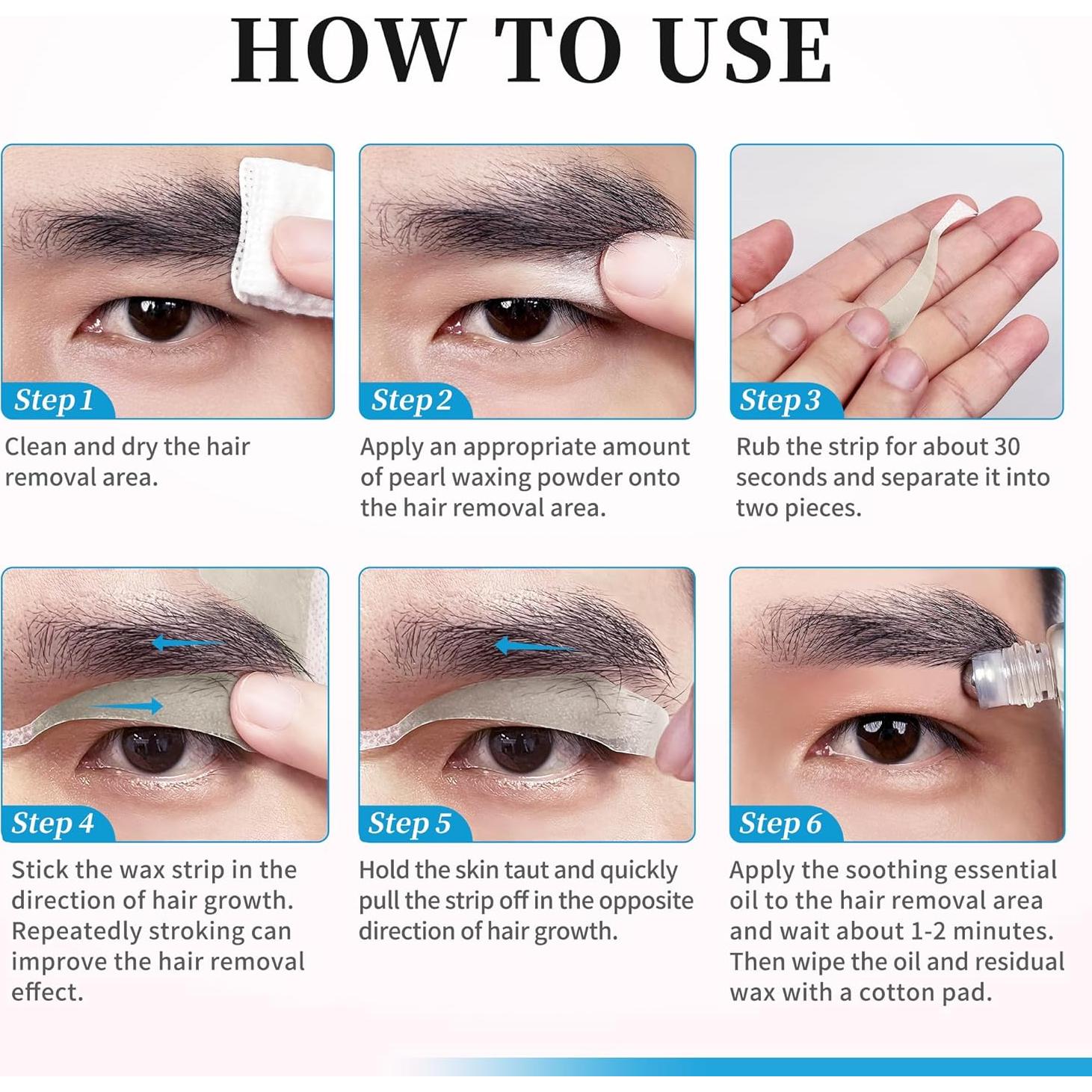 HOW TO USE

Step 1
Clean and dry the hair removal area.

Step 2
Apply an appropriate amount of pearl waxing powder onto the hair removal area.

Step 3
Rub the strip for about 30 seconds and separate it into two pieces.

Step 4
Stick the wax strip in the direction of hair growth. Repeatedly stroking can improve the hair removal effect.

Step 5
Hold the skin taut and quickly pull the strip off in the opposite direction of hair growth.

Step 6
Apply the soothing essential oil to the hair removal area and wait about 1-2 minutes. Then wipe the oil and residual wax with a cotton pad.