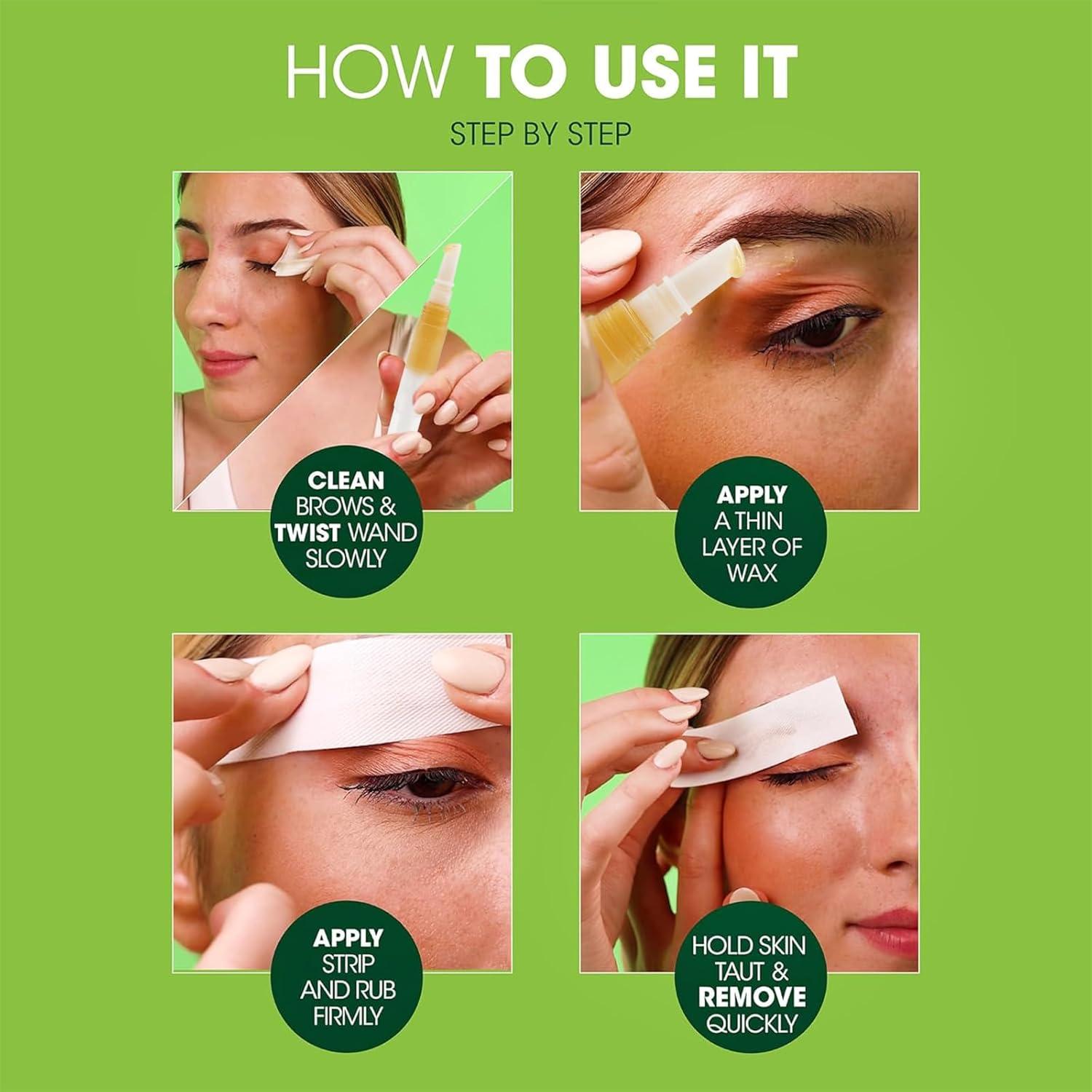 HOW TO USE IT

STEP BY STEP

CLEAN BROWS & TWIST WAND SLOWLY

APPLY A THIN LAYER OF WAX

APPLY STRIP AND RUB FIRMLY

HOLD SKIN TAUT & REMOVE QUICKLY