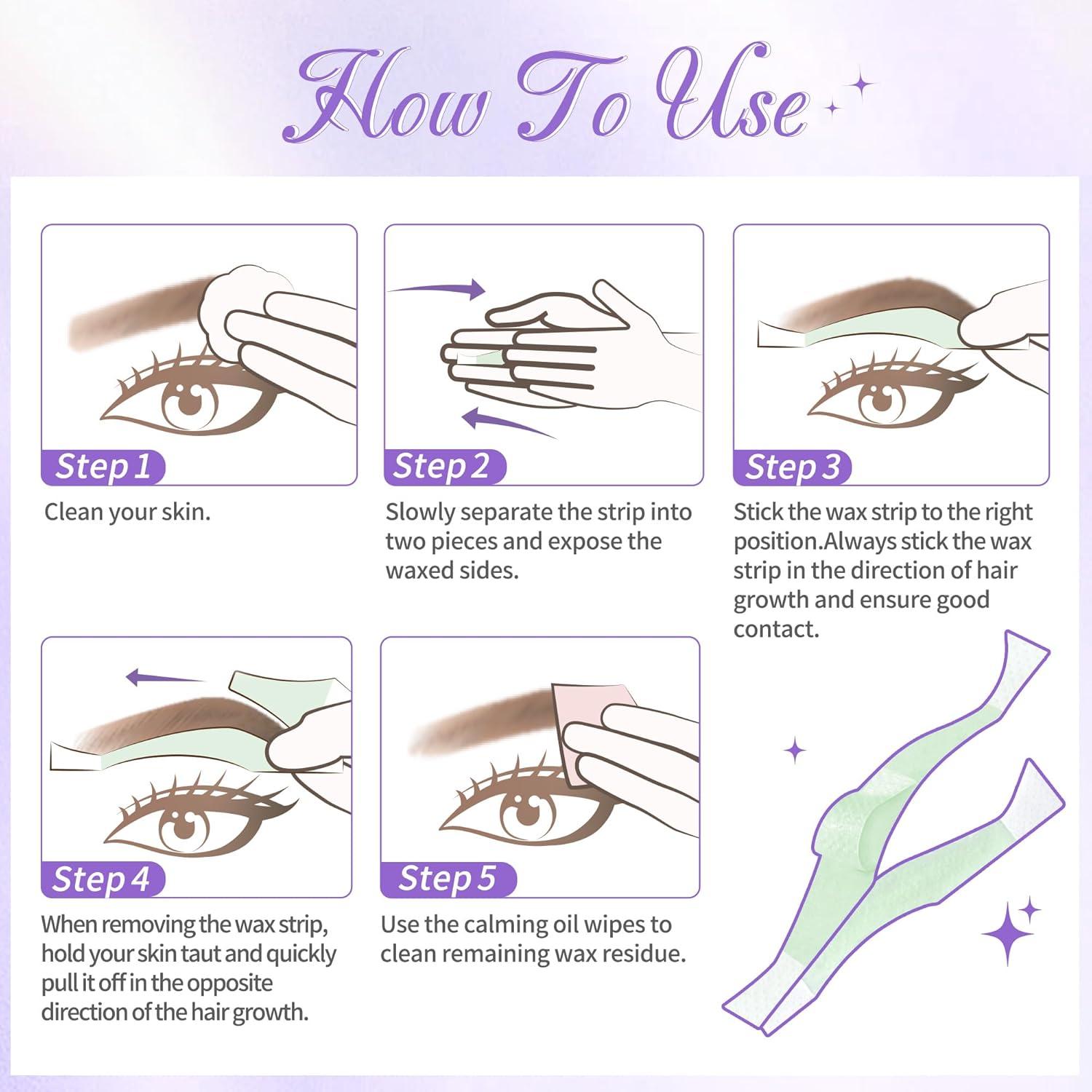 How To Use

Step 1

Clean your skin.

Step 2

Slowly separate the strip into two pieces and expose the waxed sides.

Step 3

Stick the wax strip to the right position.Always stick the wax strip in the direction of hair growth and ensure good contact.

Step 4

When removing the wax strip, hold your skin taut and quickly pull it off in the opposite direction of the hair growth.

Step 5

Use the calming oil wipes to clean remaining wax residue.