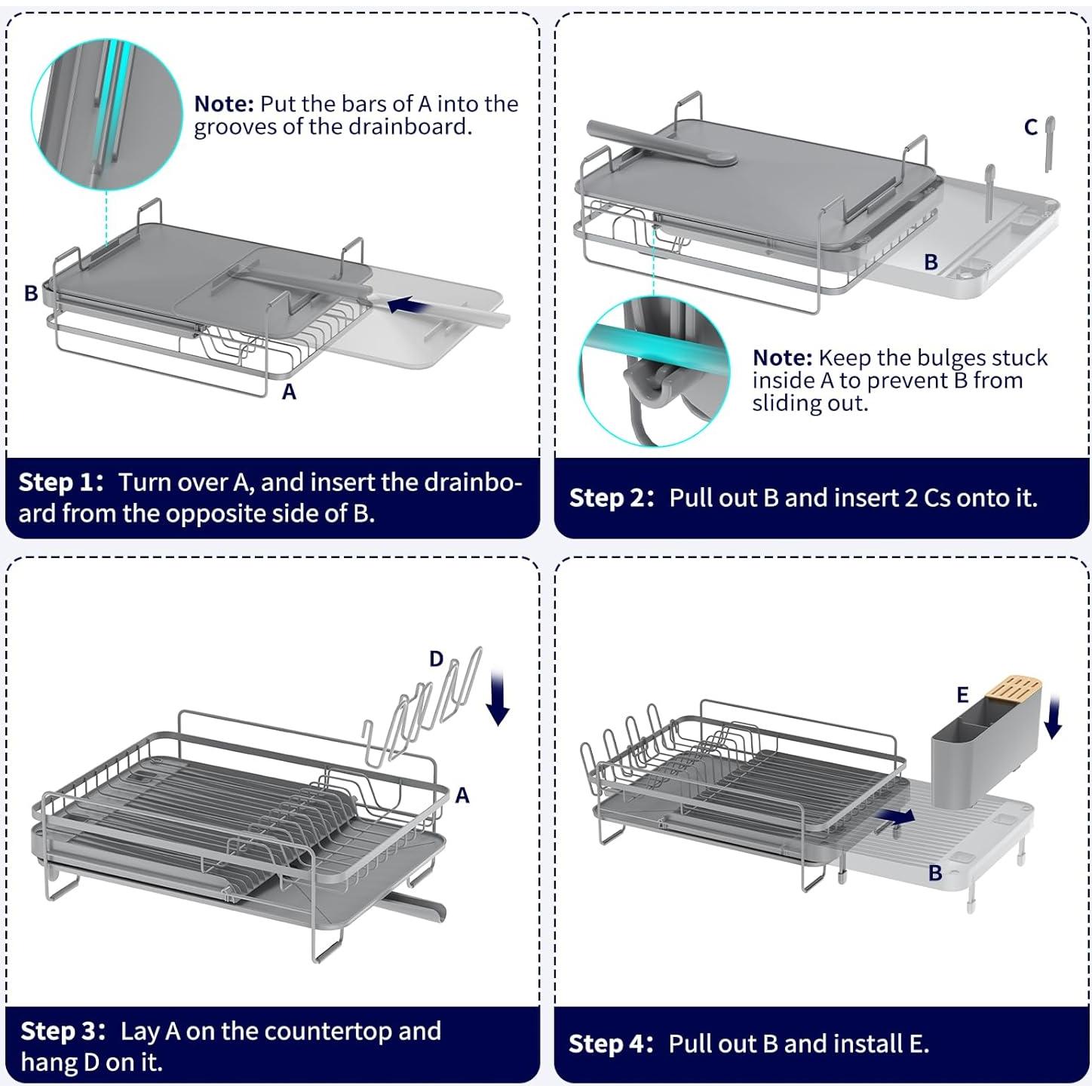 Note: Put the bars of A into the grooves of the drainboard.

B

A

Step 1: Turn over A, and insert the drainboard from the opposite side of B.

C

B

Note: Keep the bulges stuck inside A to prevent B from sliding out.

Step 2: Pull out B and insert 2 Cs onto it.

D

A

Step 3: Lay A on the countertop and hang D on it.

E

B

Step 4: Pull out B and install E.