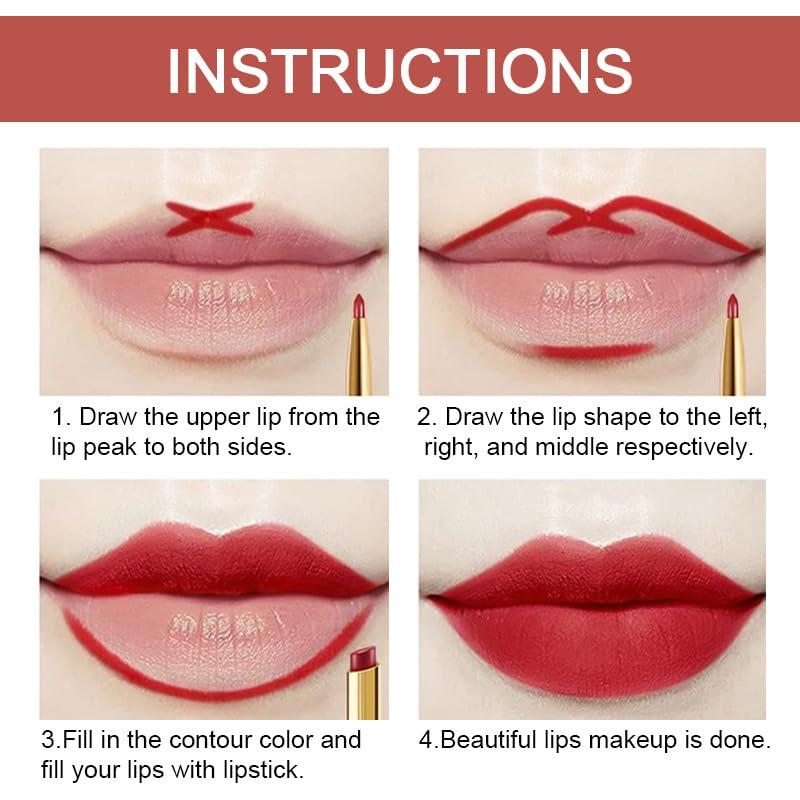 INSTRUCTIONS

1. Draw the upper lip from the lip peak to both sides.

2. Draw the lip shape to the left, right, and middle respectively.

3.Fill in the contour color and fill your lips with lipstick.

4.Beautiful lips makeup is done.