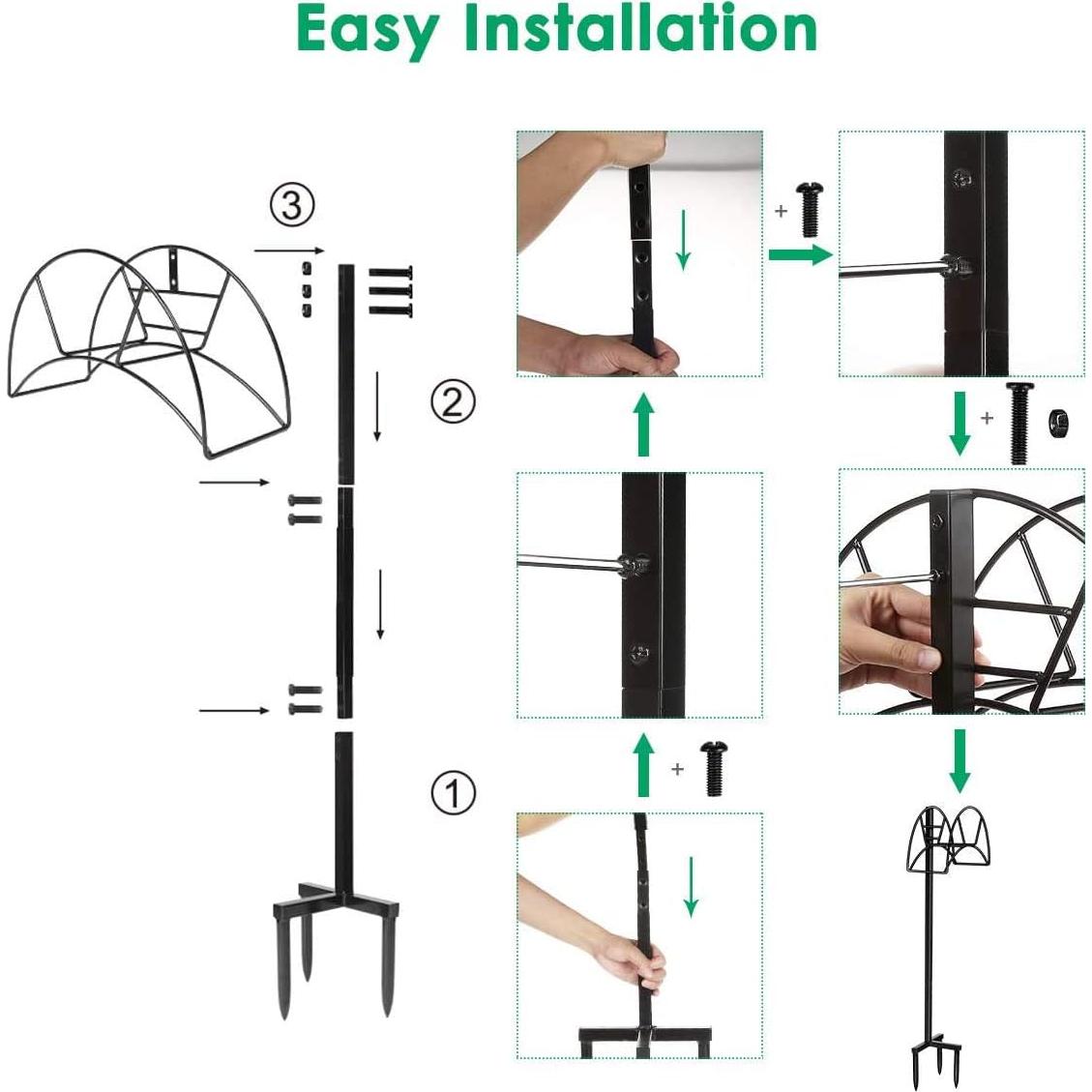 Easy Installation

③

②

①

+

+

+