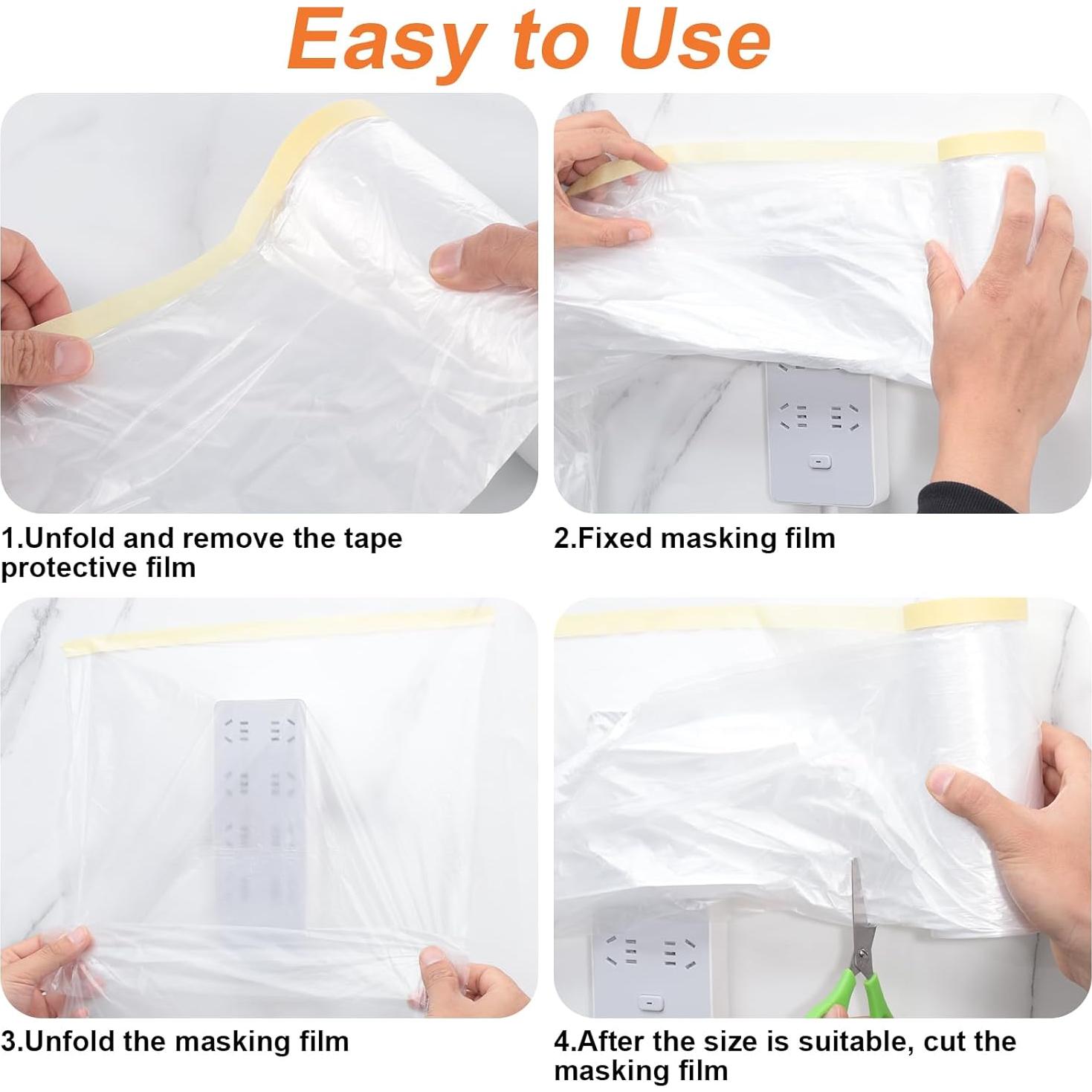 Easy to Use

1.Unfold and remove the tape protective film

2.Fixed masking film

3.Unfold the masking film

4.After the size is suitable, cut the masking film