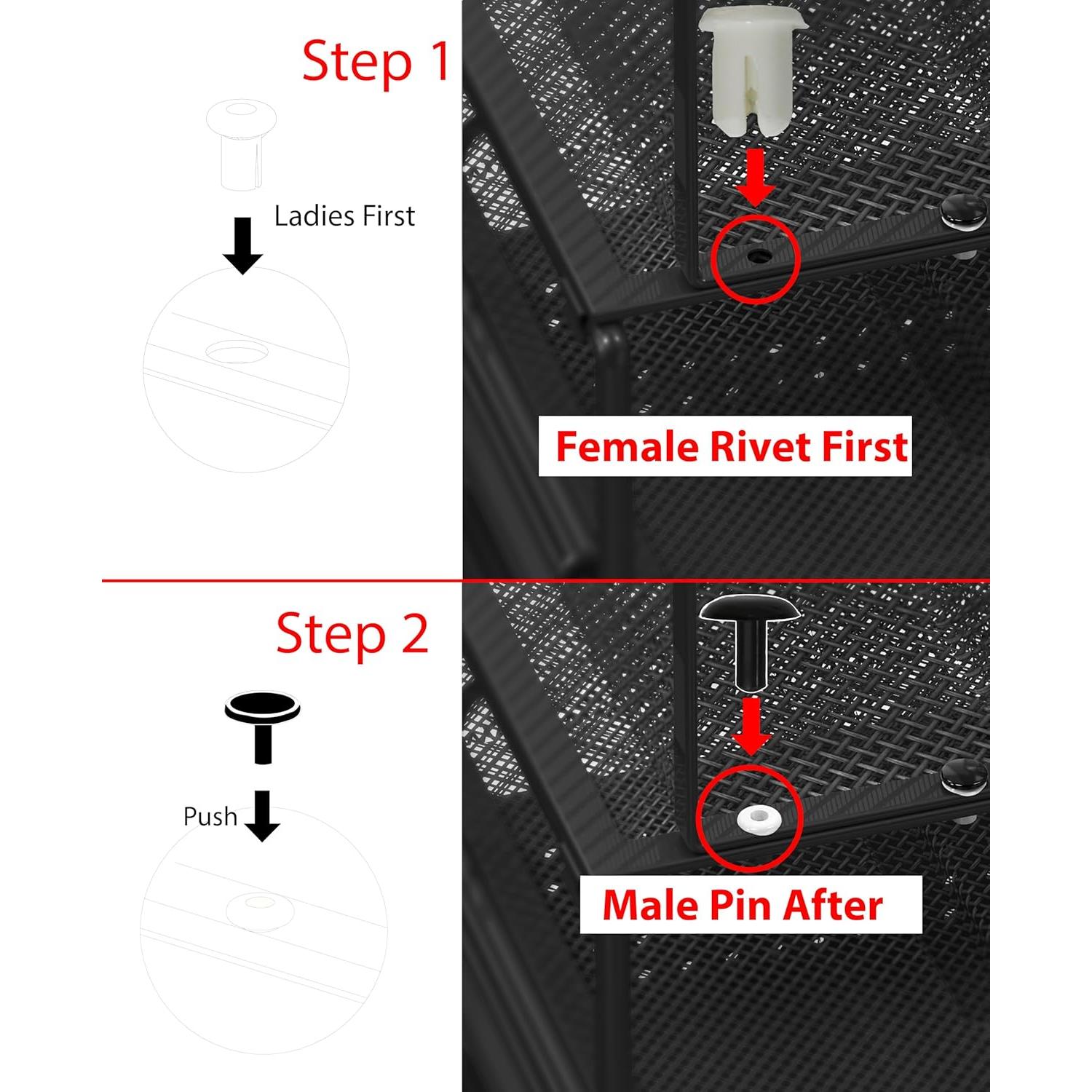 Step 1

Ladies First

Female Rivet First

Step 2

Push

Male Pin After