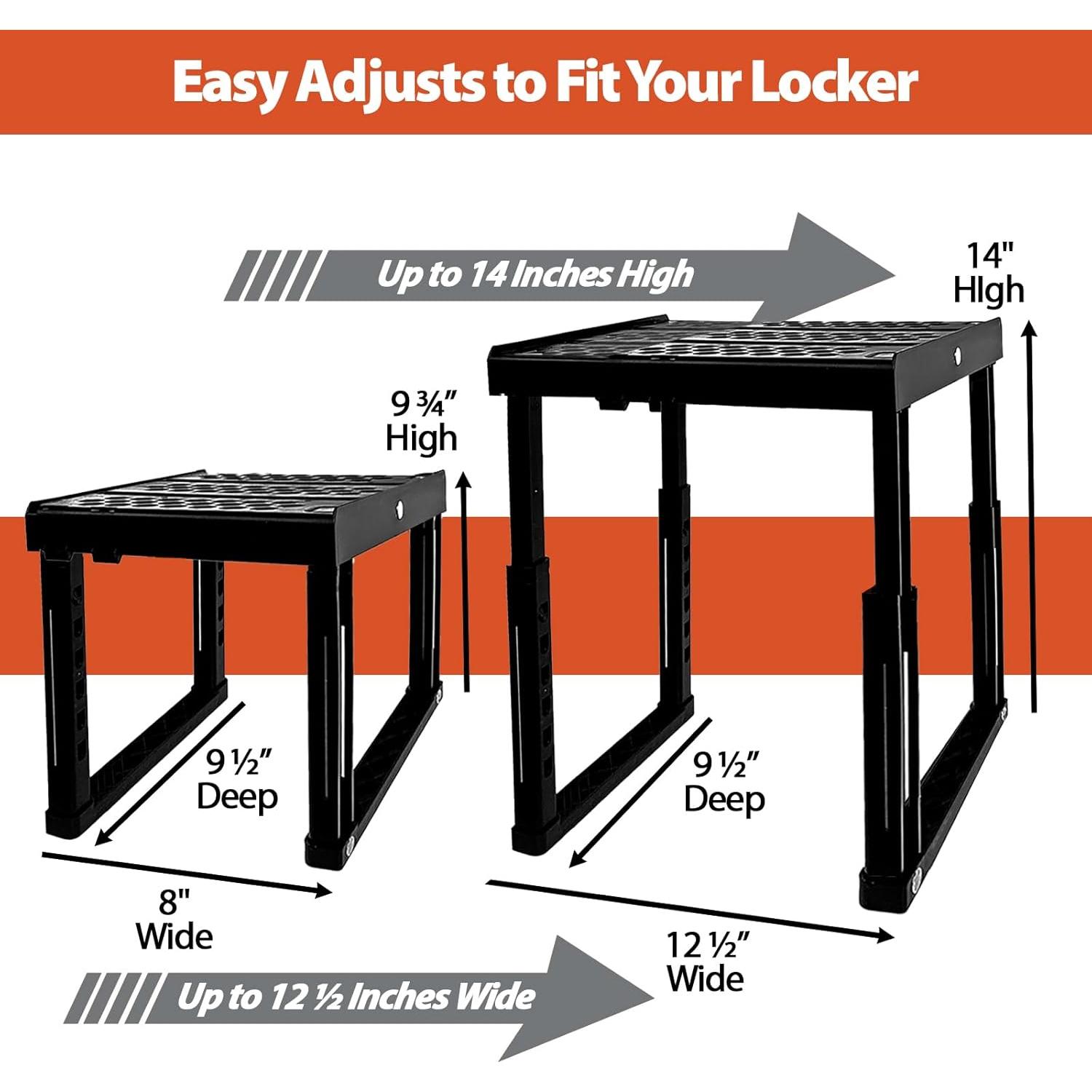 Easy Adjusts to Fit Your Locker

Up to 14 Inches High

14" HIgh

9 ¾" High

9 ½" Deep

9 ½" Deep

8" Wide

12 ½" Wide

Up to 12 ½ Inches Wide