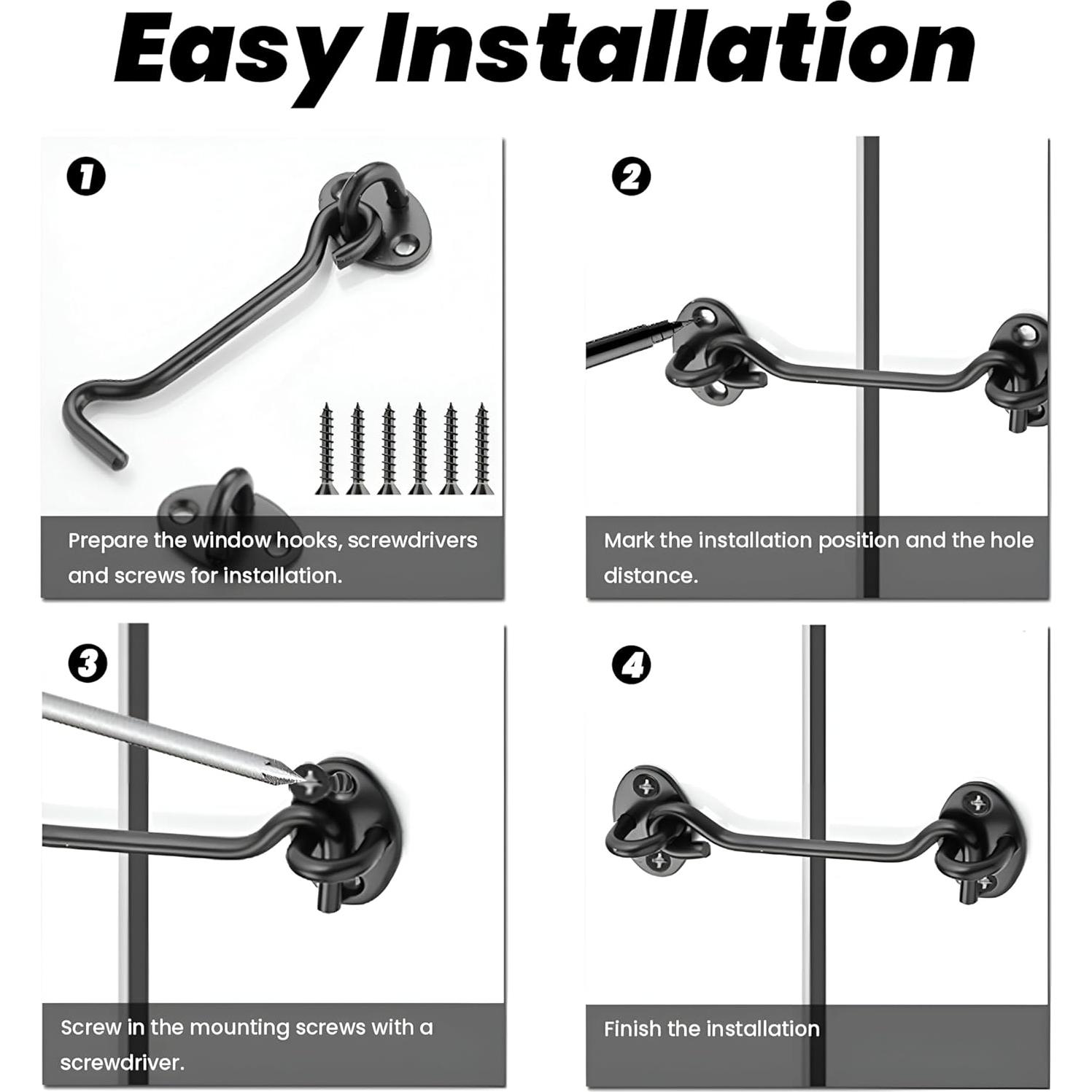 Easy Installation

1

Prepare the window hooks, screwdrivers and screws for installation.

2

Mark the installation position and the hole distance.

3

Screw in the mounting screws with a screwdriver.

4

Finish the installation