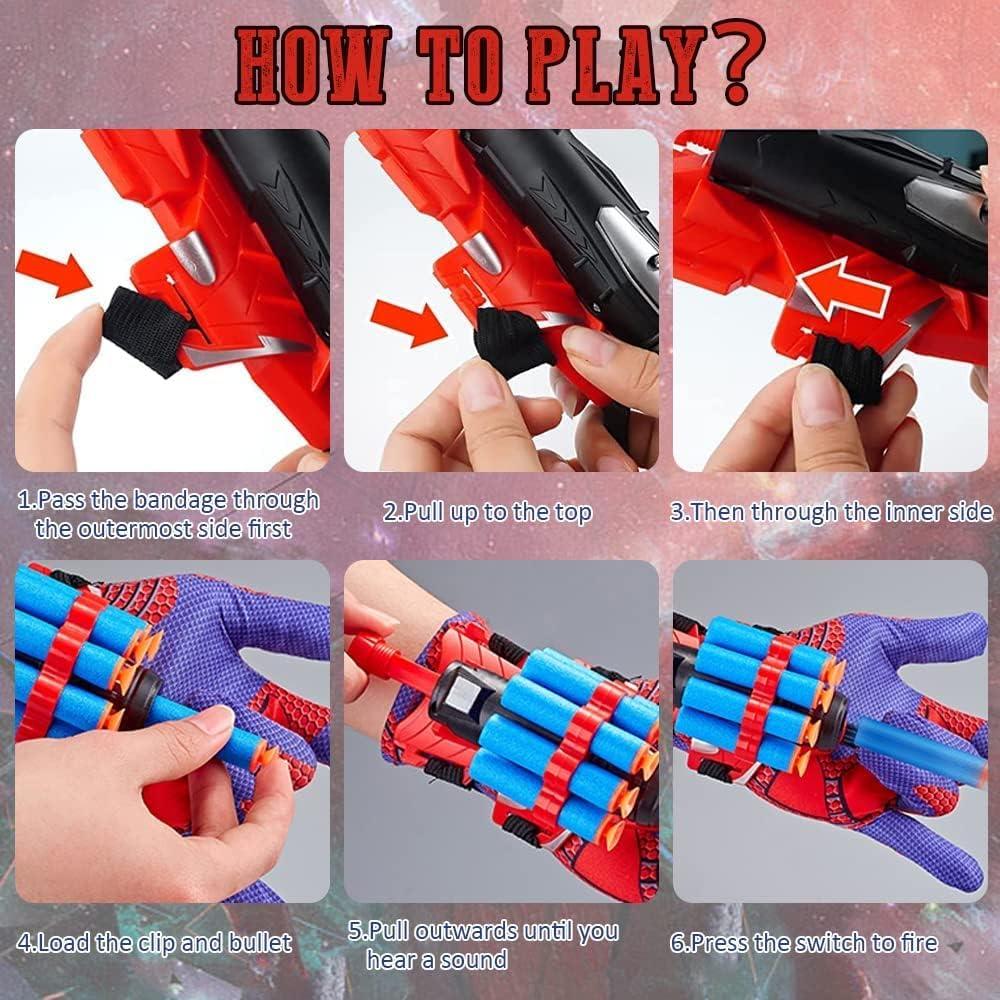 HOW TO PLAY?

1.Pass the bandage through the outermost side first

2.Pull up to the top

3.Then through the inner side

4.Load the clip and bullet

5.Pull outwards until you hear a sound

6.Press the switch to fire