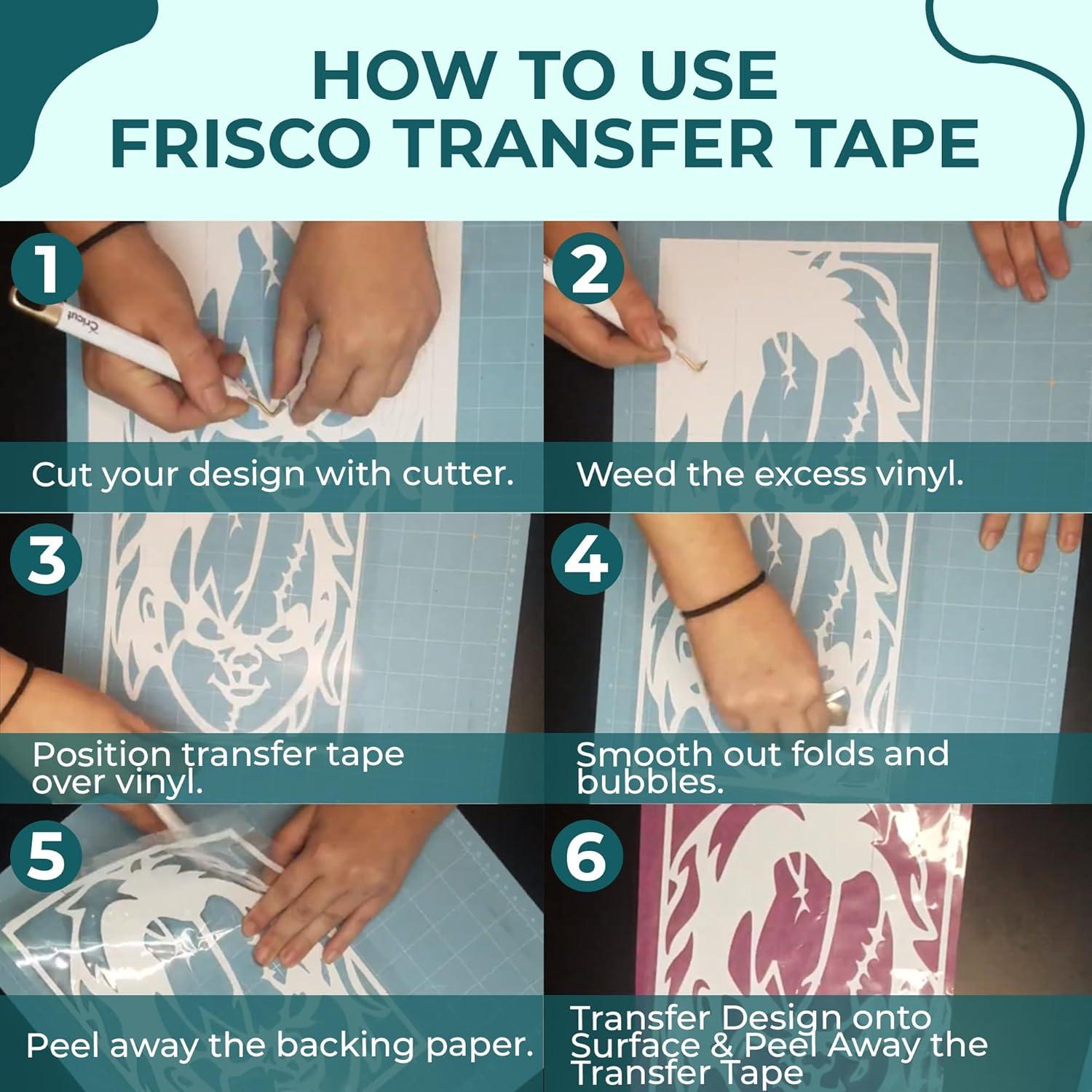 HOW TO USE
FRISCO TRANSFER TAPE

1
Cricut
Cut your design with cutter.

2
Weed the excess vinyl.

3
Position transfer tape over vinyl.

4
Smooth out folds and bubbles.

5
Peel away the backing paper.

6
Transfer Design onto Surface & Peel Away the Transfer Tape