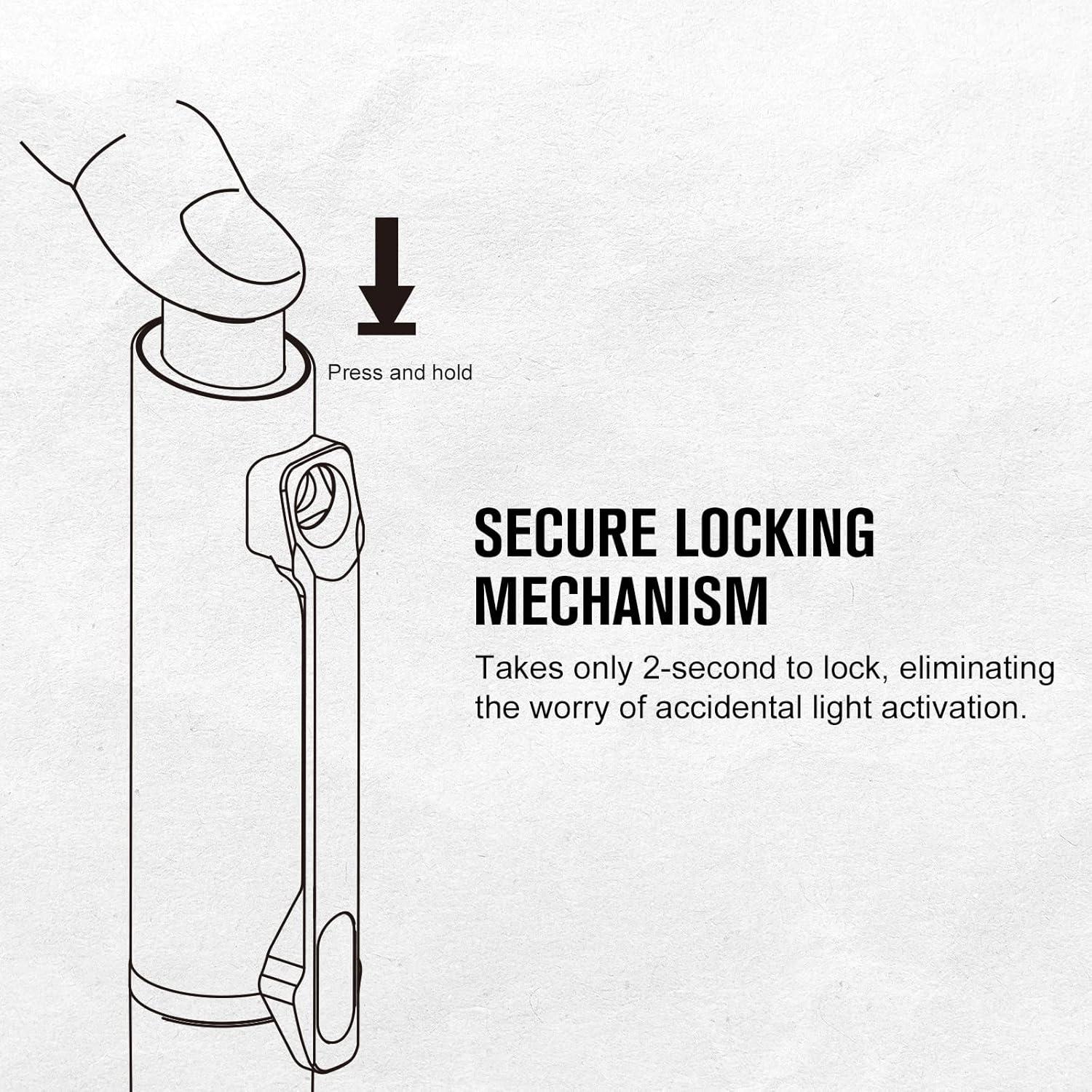 Press and hold

SECURE LOCKING MECHANISM

Takes only 2-second to lock, eliminating the worry of accidental light activation.