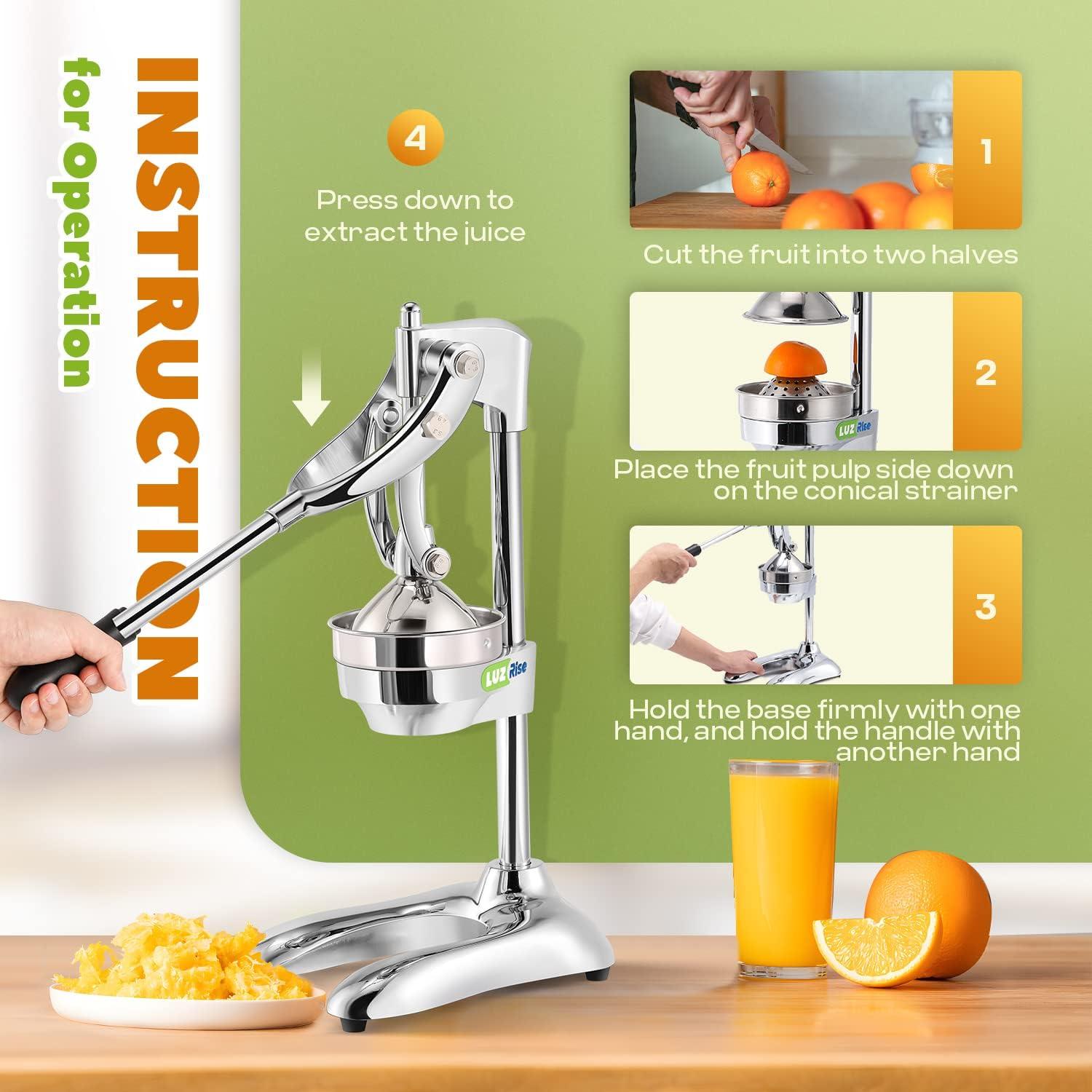 INSTRUCTION
for Operation

4

Press down to extract the juice

LUZ Rise

1

Cut the fruit into two halves

2

LUZ Rise

Place the fruit pulp side down on the conical strainer

3

Hold the base firmly with one hand, and hold the handle with another hand