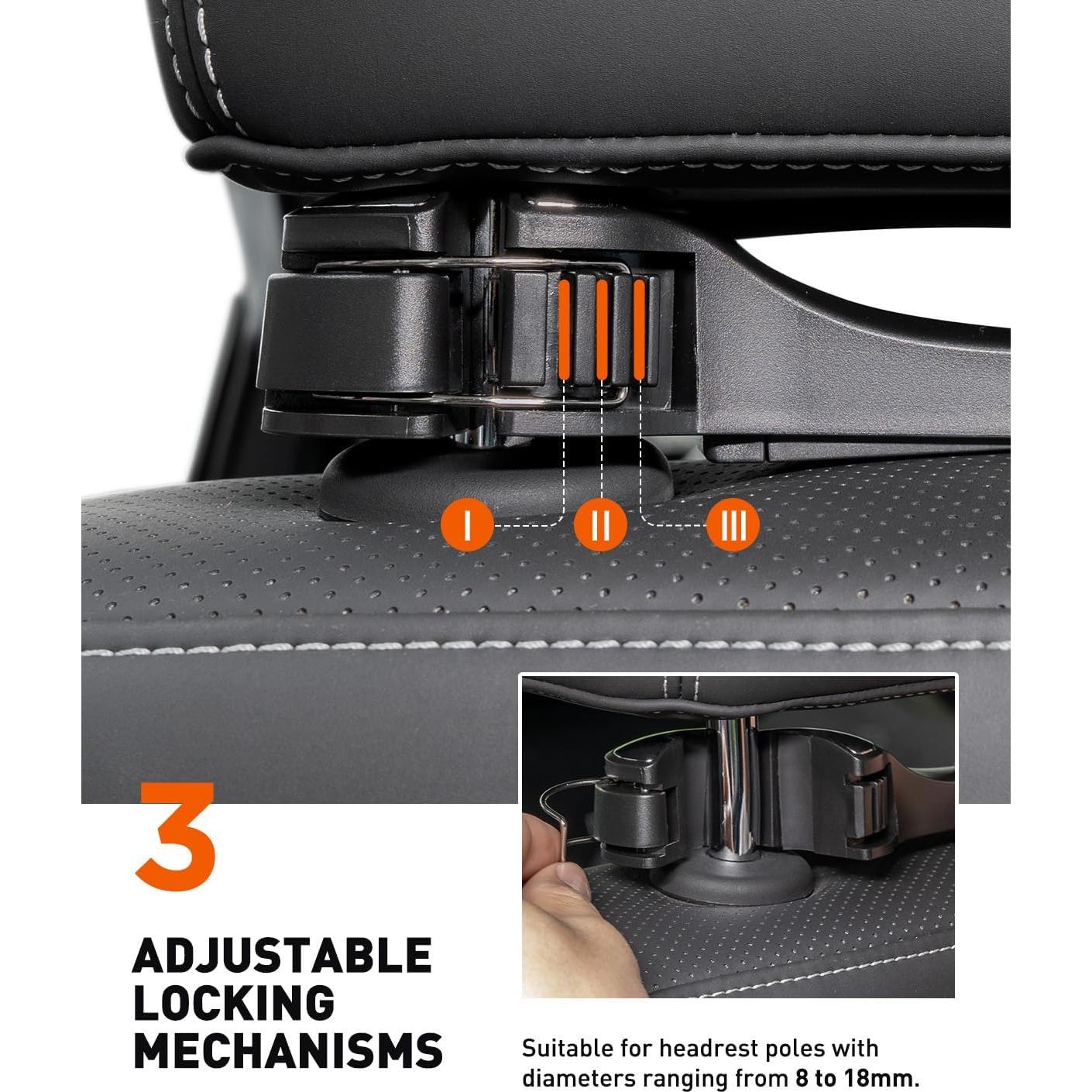 I

II

III

3

ADJUSTABLE LOCKING MECHANISMS

Suitable for headrest poles with diameters ranging from 8 to 18mm.