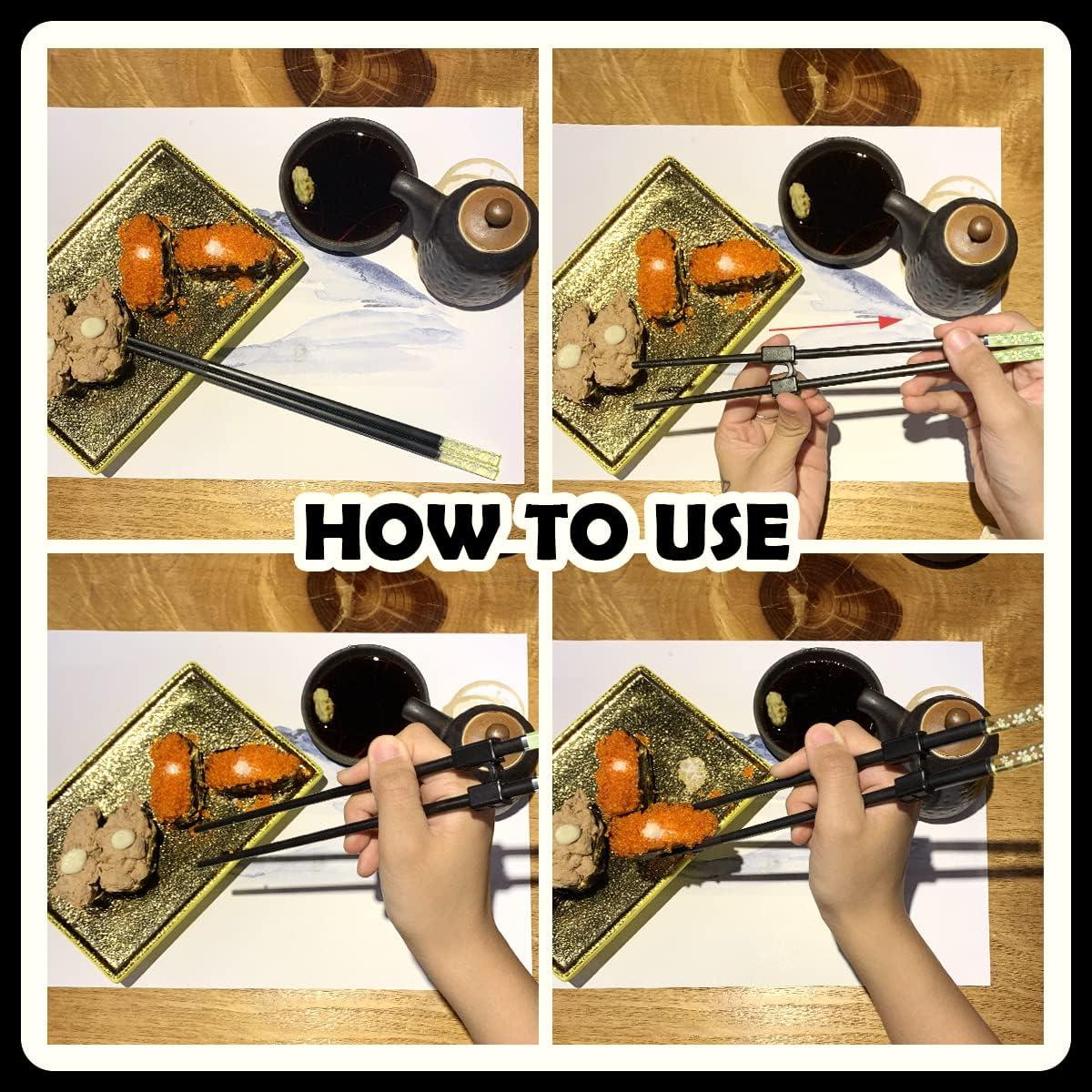 HOW TO USE