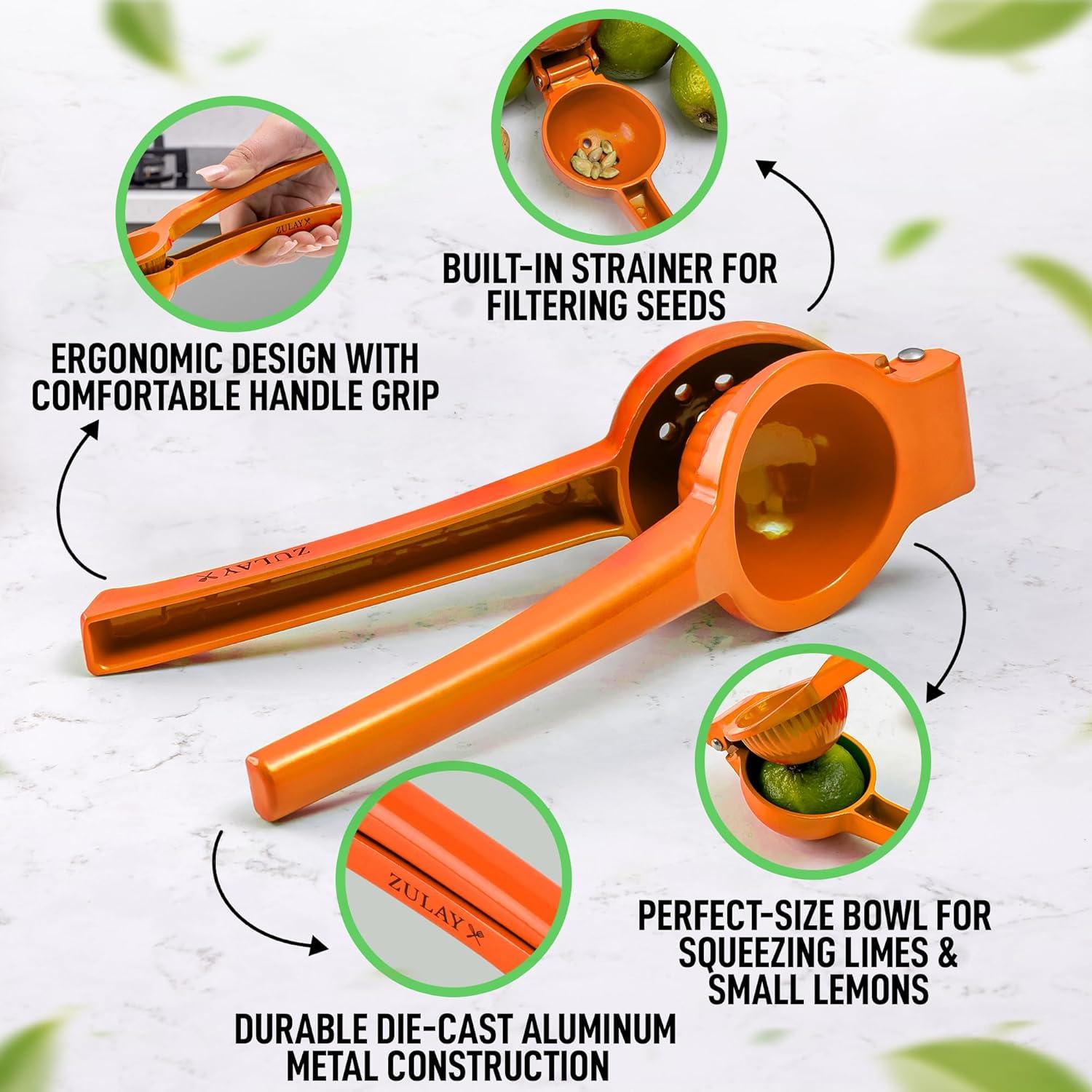 ZULAY

BUILT-IN STRAINER FOR FILTERING SEEDS

ERGONOMIC DESIGN WITH COMFORTABLE HANDLE GRIP

ZULAY

ZULAY

PERFECT-SIZE BOWL FOR SQUEEZING LIMES & SMALL LEMONS

DURABLE DIE-CAST ALUMINUM METAL CONSTRUCTION