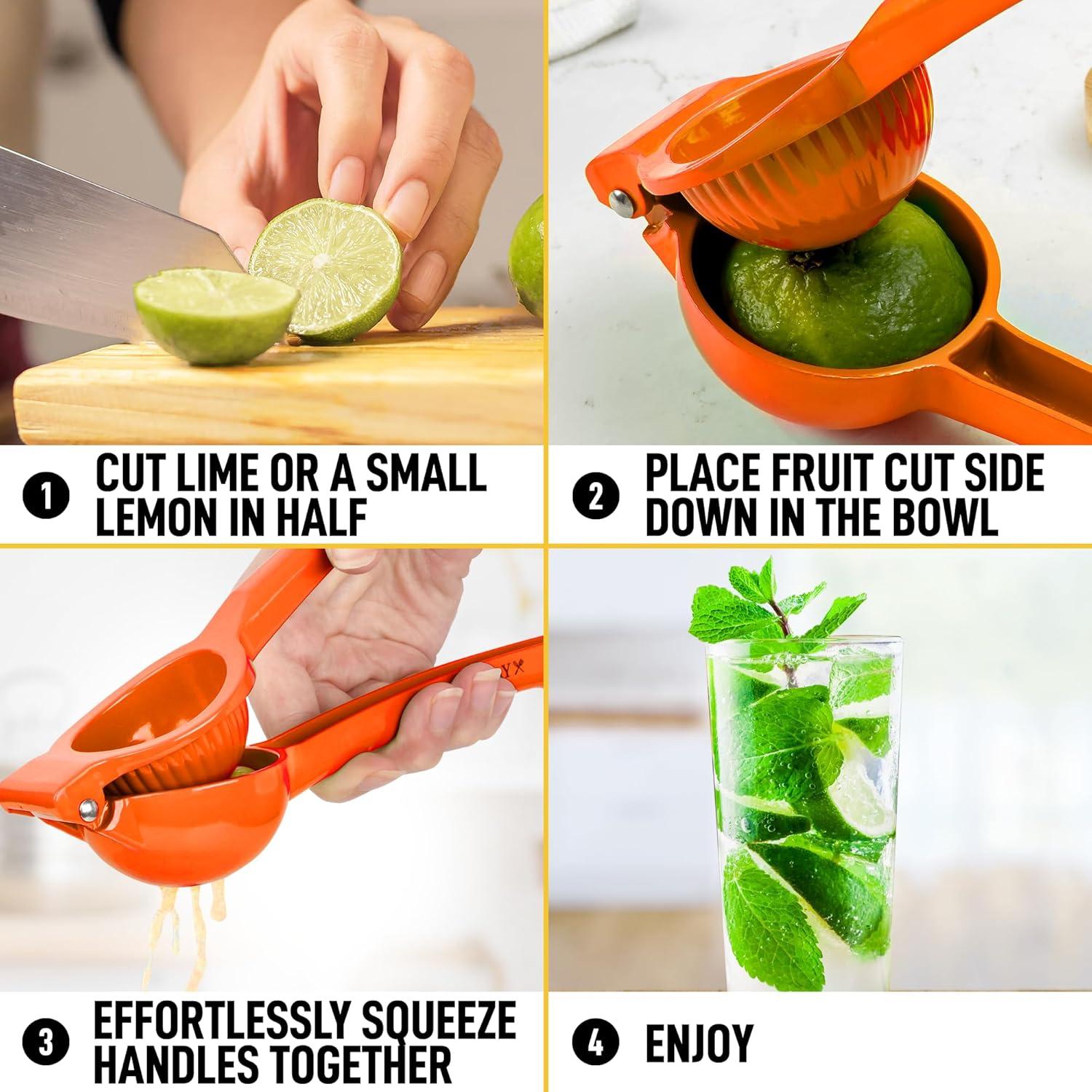 1 CUT LIME OR A SMALL LEMON IN HALF

2 PLACE FRUIT CUT SIDE DOWN IN THE BOWL

3 EFFORTLESSLY SQUEEZE HANDLES TOGETHER

4 ENJOY