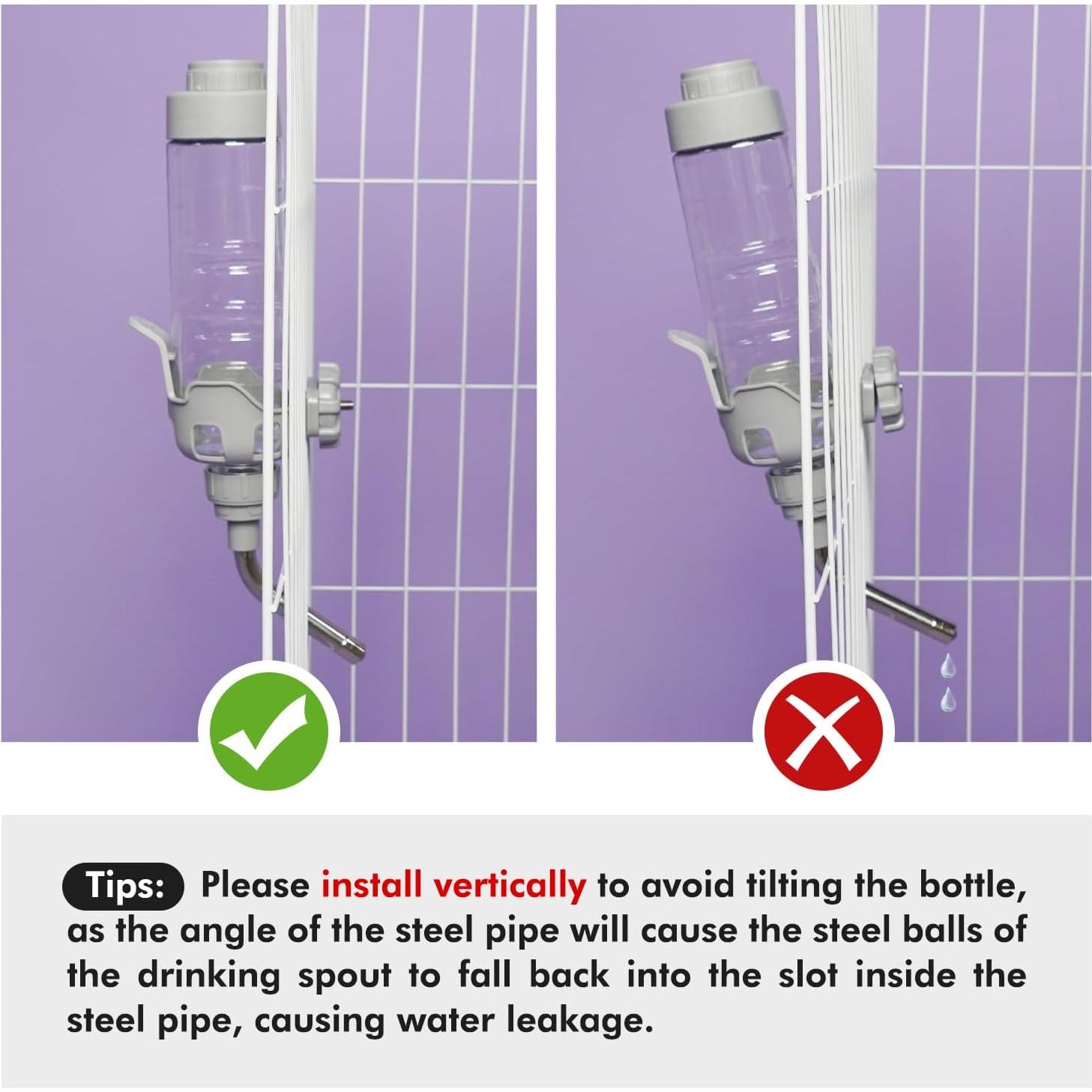 Tips: Please install vertically to avoid tilting the bottle, as the angle of the steel pipe will cause the steel balls of the drinking spout to fall back into the slot inside the steel pipe, causing water leakage.